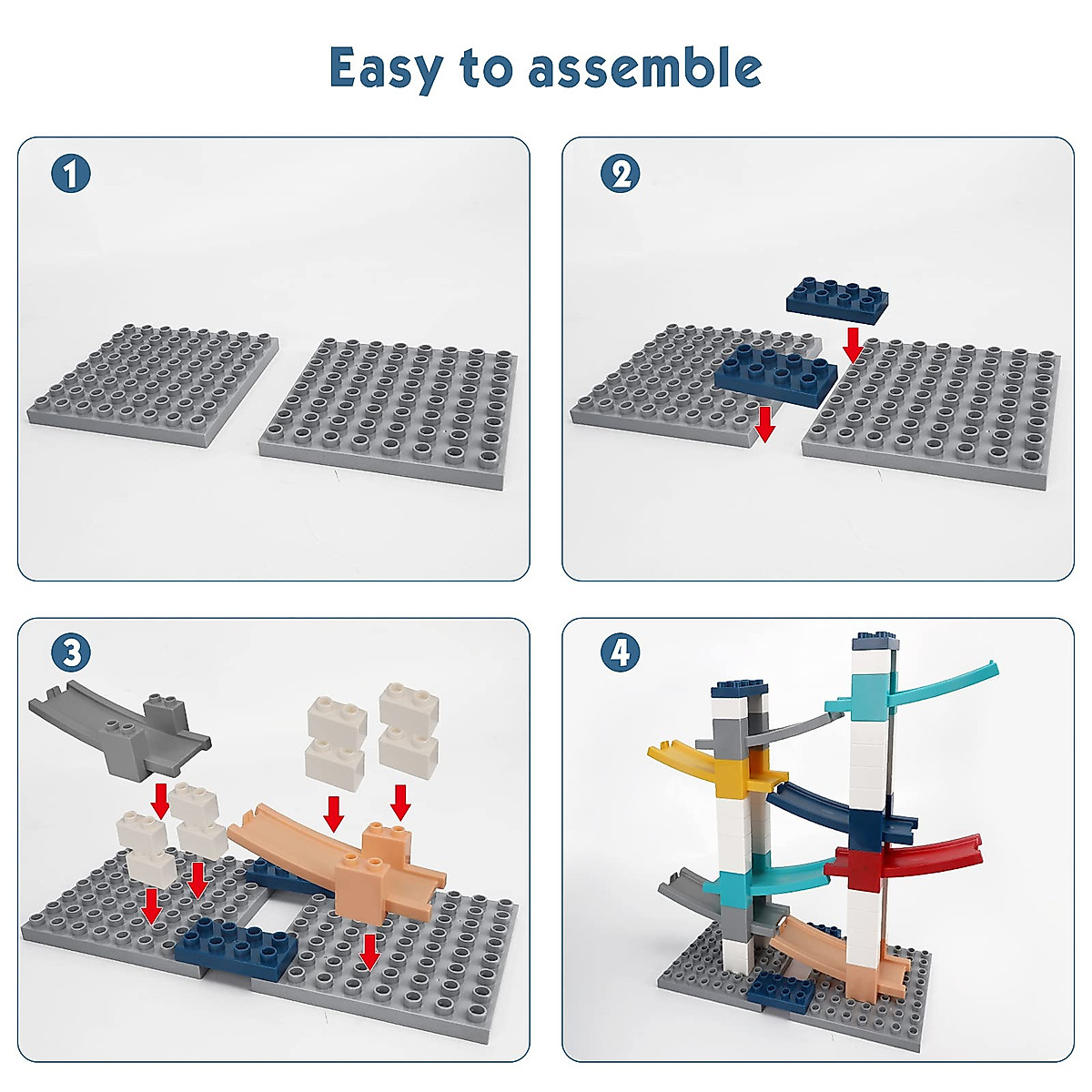 Easy to assemble

1

2

3

4