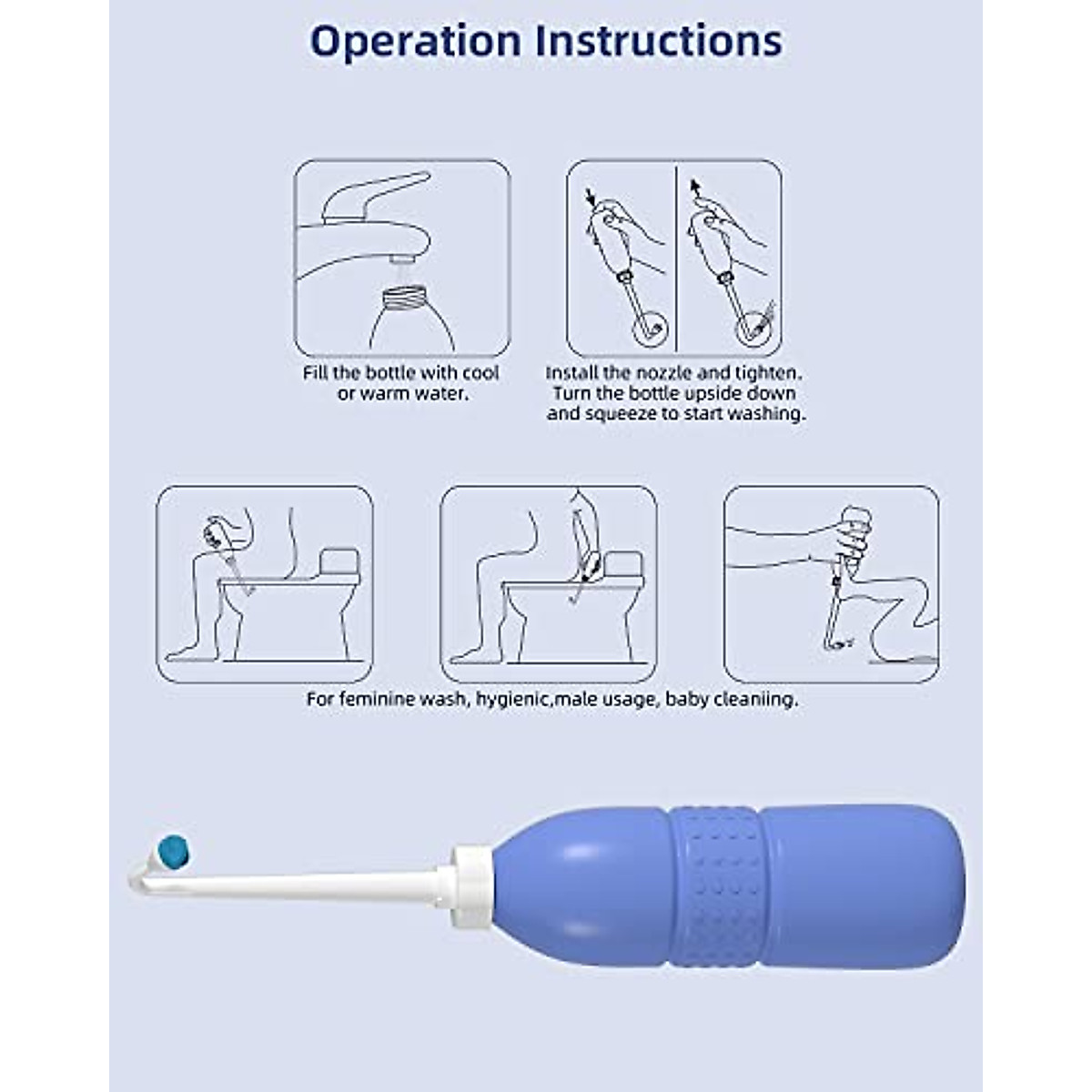 Operation Instructions

Fill the bottle with cool or warm water.

Install the nozzle and tighten. Turn the bottle upside down and squeeze to start washing.

For feminine wash, hygienic,male usage, baby cleaniing.