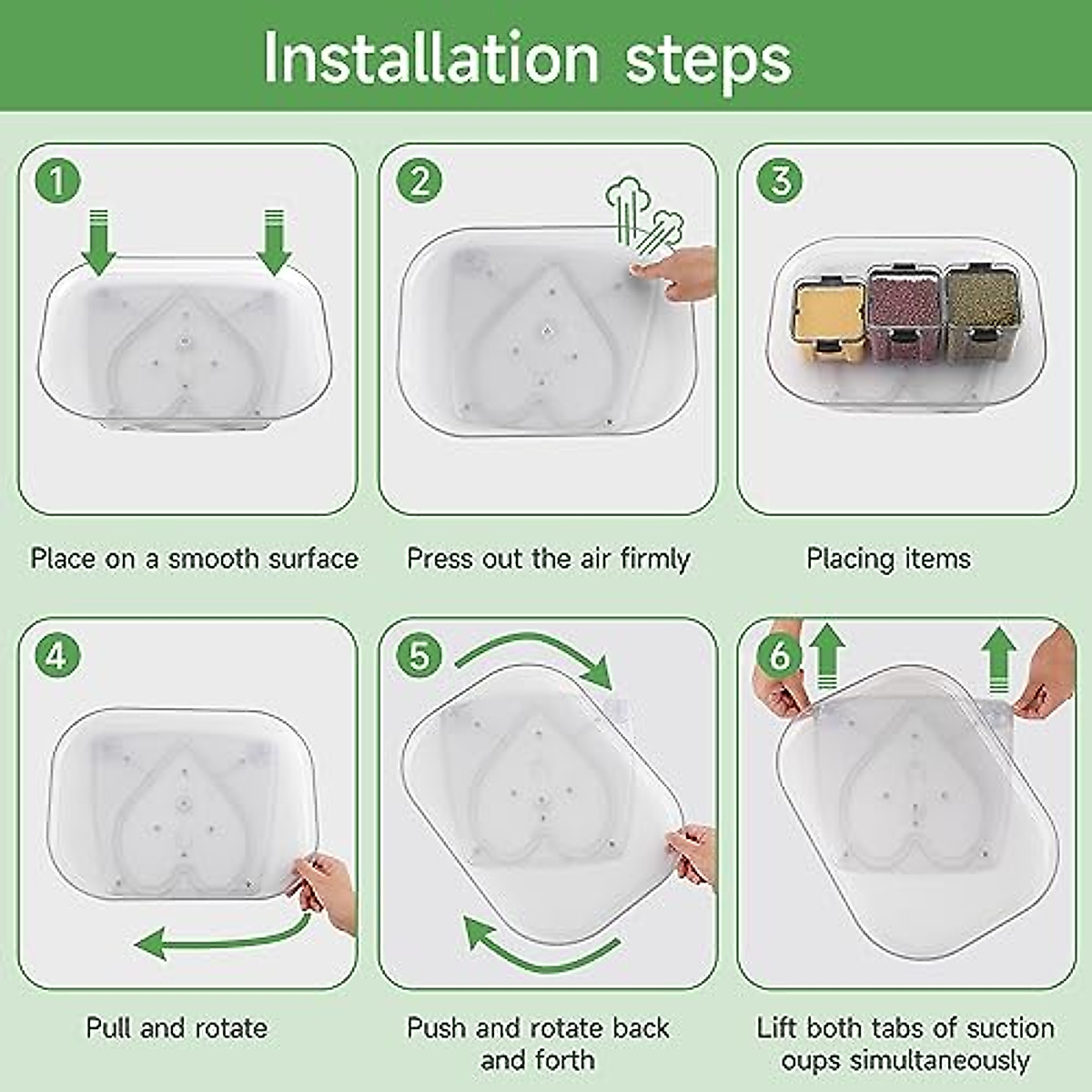 Installation steps

1

Place on a smooth surface

2

Press out the air firmly

3

Placing items

4

Pull and rotate

5

Push and rotate back and forth

6

Lift both tabs of suction oups simultaneously