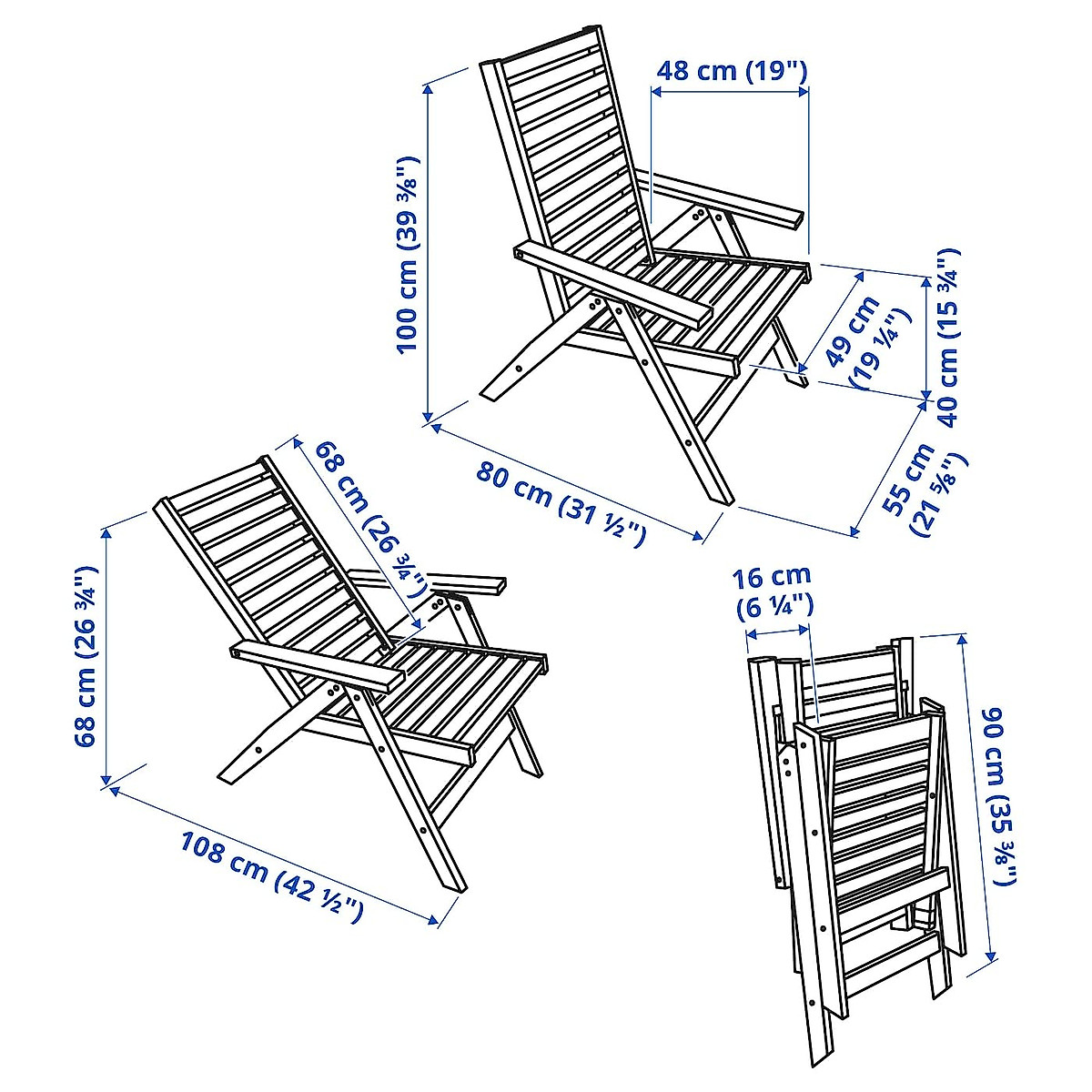 48 cm (19")

100 cm (39 ⅜")

49 cm (19 ¼")

40 cm (15 ¾")

80 cm (31 ½")

55 cm (21 ⅝")

68 cm (26 ¾")

68 cm (26 ¾")

108 cm (42 ½")

16 cm (6 ¼")

90 cm (35 ⅜")