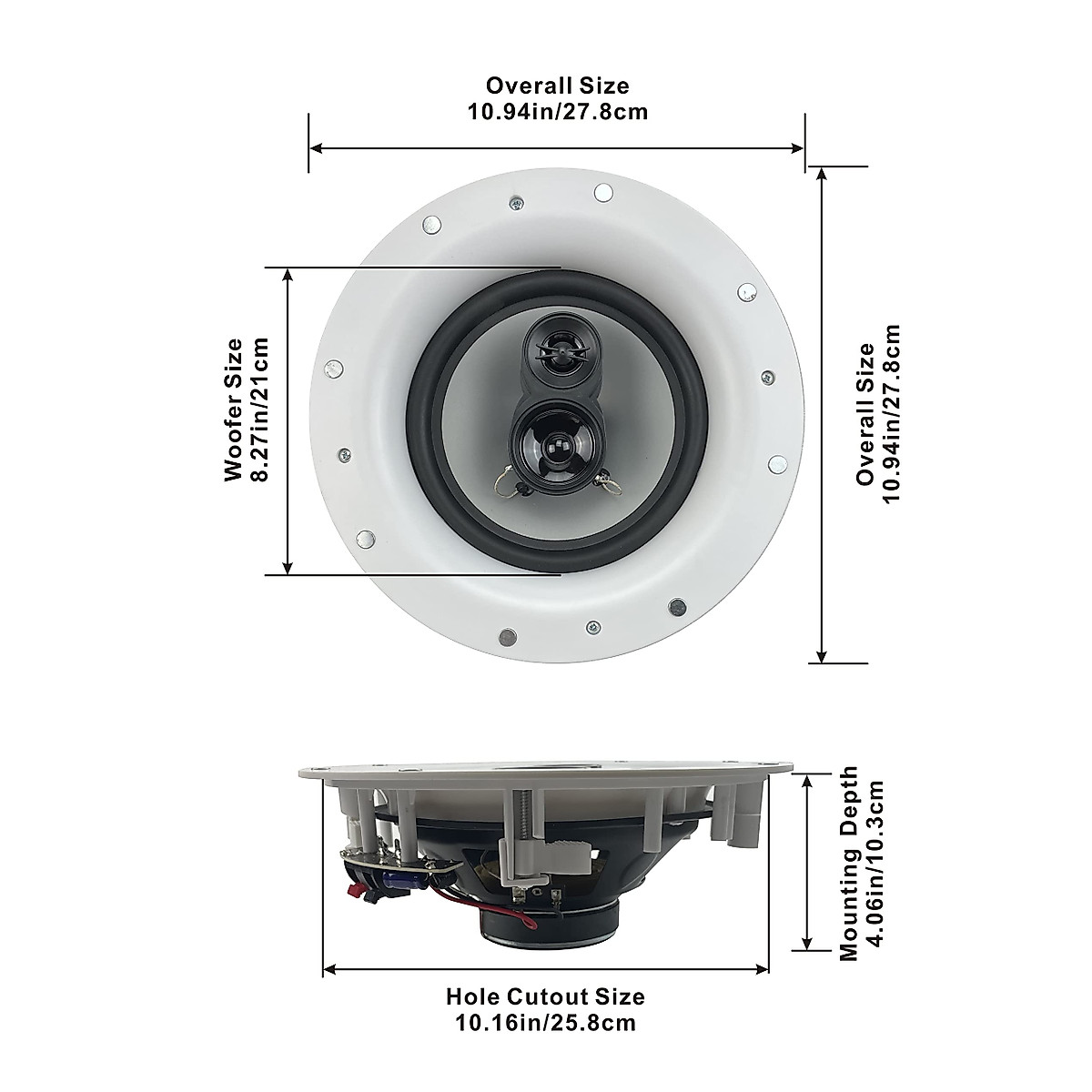 Overall Size
10.94in/27.8cm

Woofer Size
8.27in/21cm

Overall Size
10.94in/27.8cm

Mounting Depth
4.06in/10.3cm

Hole Cutout Size
10.16in/25.8cm