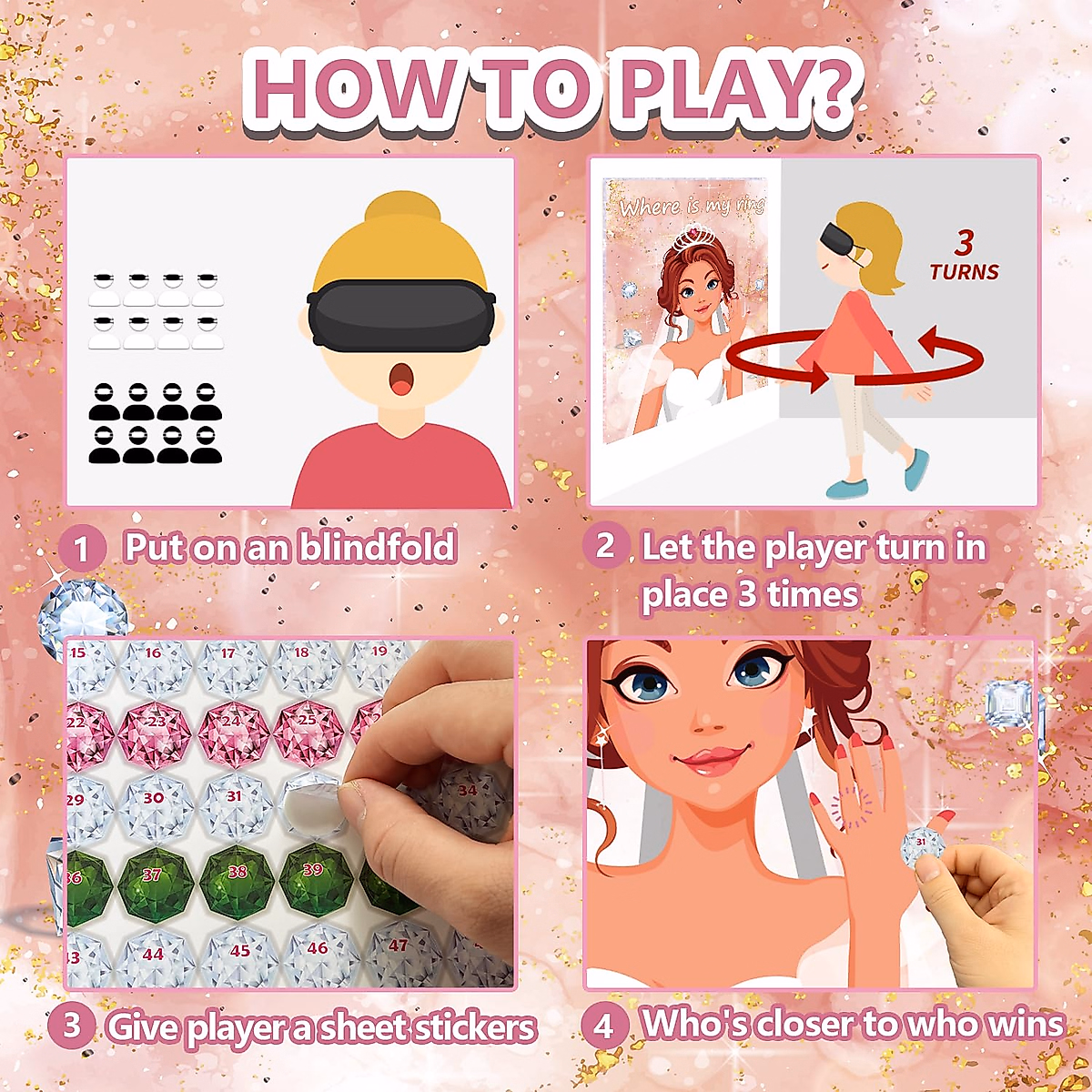 HOW TO PLAY?

Where is my ring

3 TURNS

1 Put on an blindfold

2 Let the player turn in place 3 times

15 16 17 18 19
22 23 24 25
29 30 31 34
36 37 38 39
43 44 45 46 47

31

3 Give player a sheet stickers

4 Who's closer to who wins