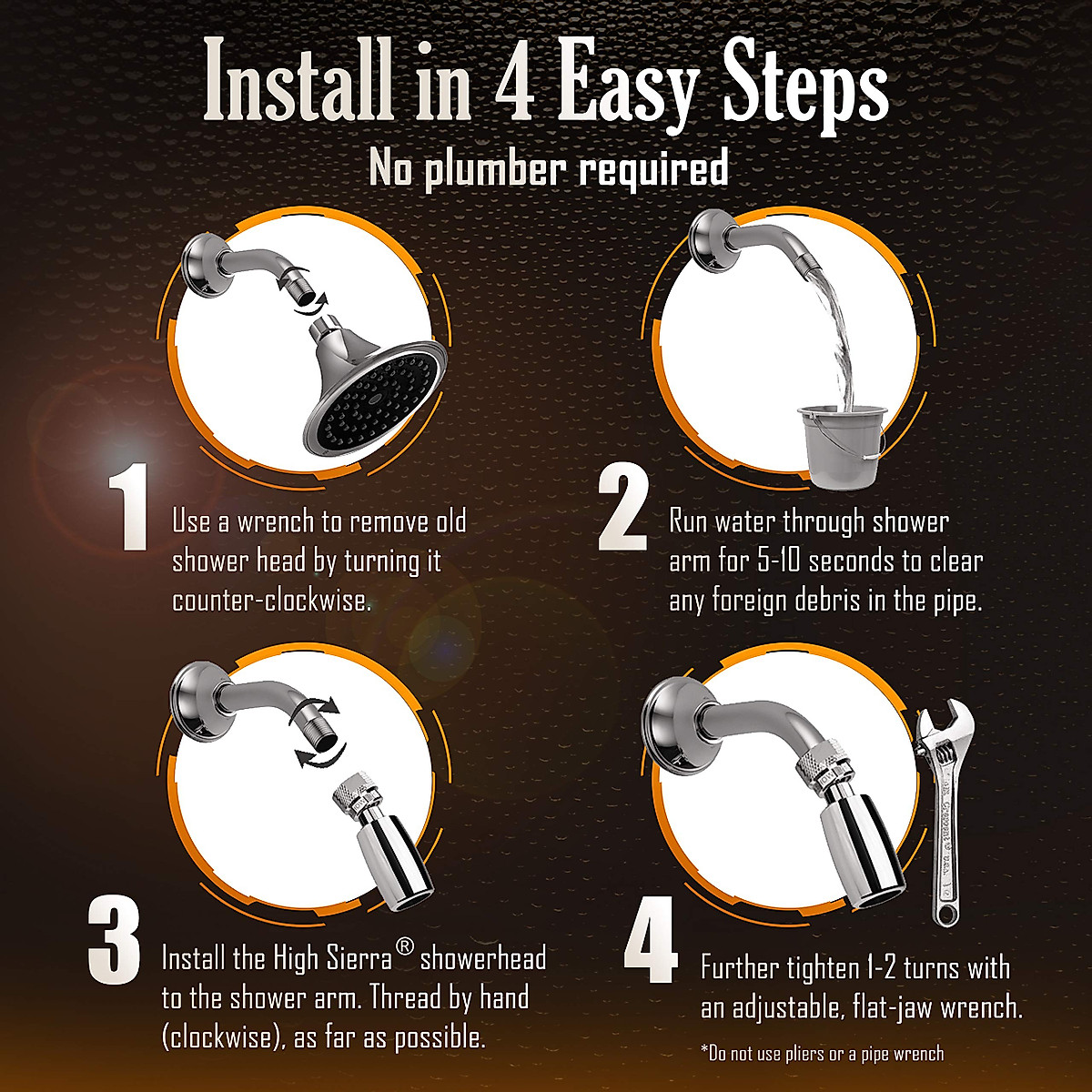 Install in 4 Easy Steps
No plumber required

1 Use a wrench to remove old shower head by turning it counter-clockwise.

2 Run water through shower arm for 5-10 seconds to clear any foreign debris in the pipe.

3 Install the High Sierra® showerhead to the shower arm. Thread by hand (clockwise), as far as possible.

4 Further tighten 1-2 turns with an adjustable, flat-jaw wrench.

*Do not use pliers or a pipe wrench