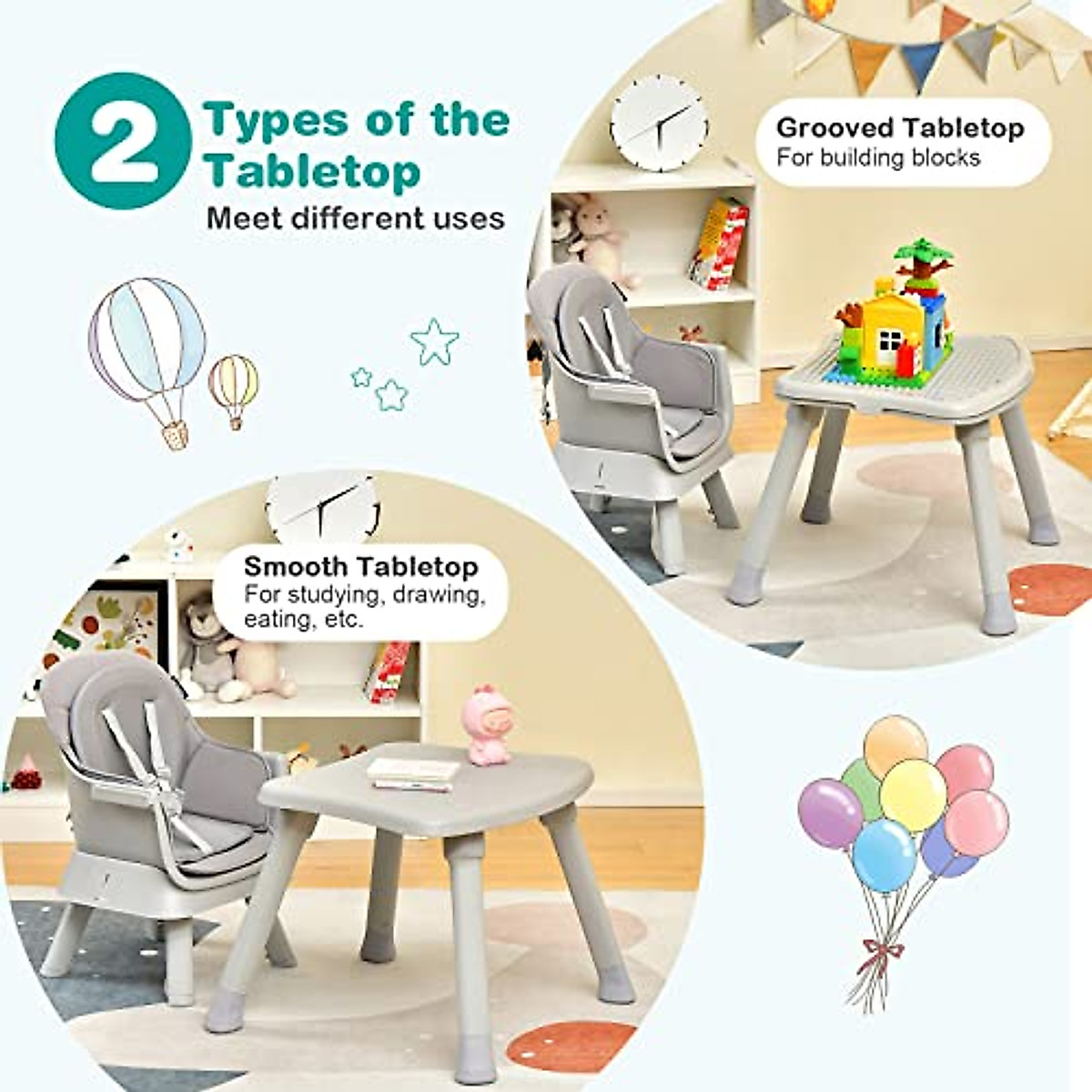 2 Types of the Tabletop
Meet different uses

Grooved Tabletop
For building blocks

Smooth Tabletop
For studying, drawing, eating, etc.