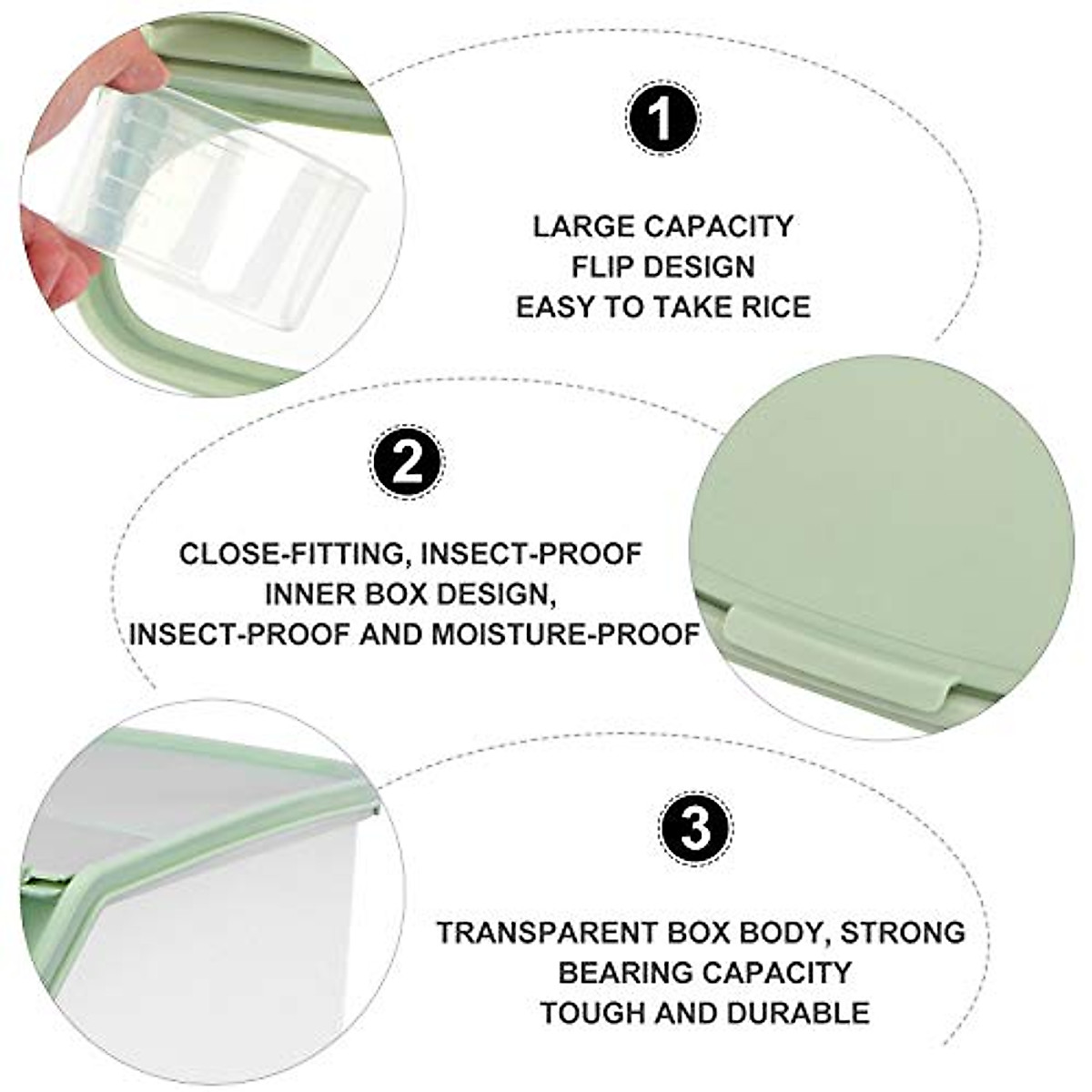 1

LARGE CAPACITY
FLIP DESIGN
EASY TO TAKE RICE

2

CLOSE-FITTING, INSECT-PROOF
INNER BOX DESIGN,
INSECT-PROOF AND MOISTURE-PROOF

3

TRANSPARENT BOX BODY, STRONG
BEARING CAPACITY
TOUGH AND DURABLE