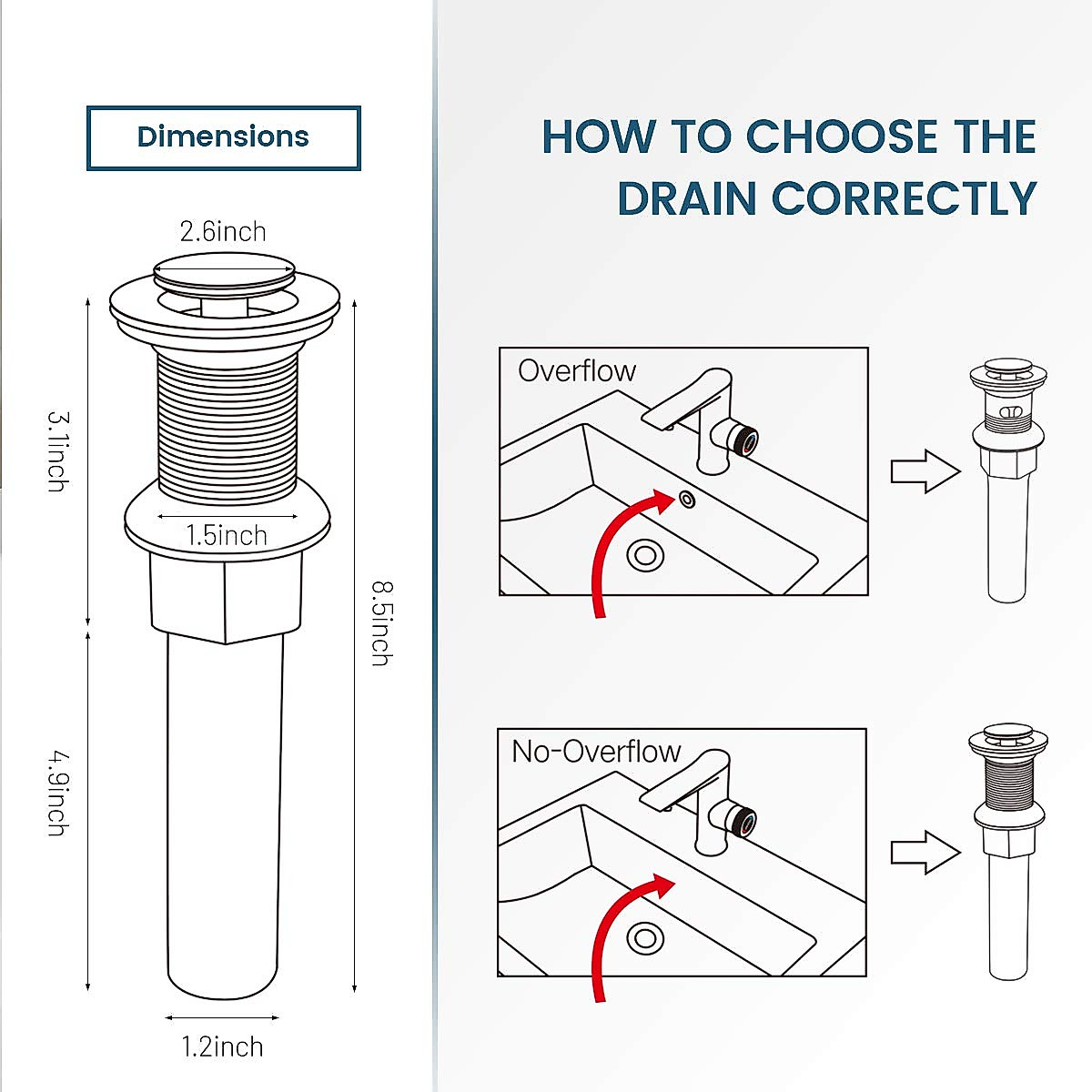 Dimensions

2.6inch

3.1inch

1.5inch

8.5inch

4.9inch

1.2inch

HOW TO CHOOSE THE DRAIN CORRECTLY

Overflow

No-Overflow