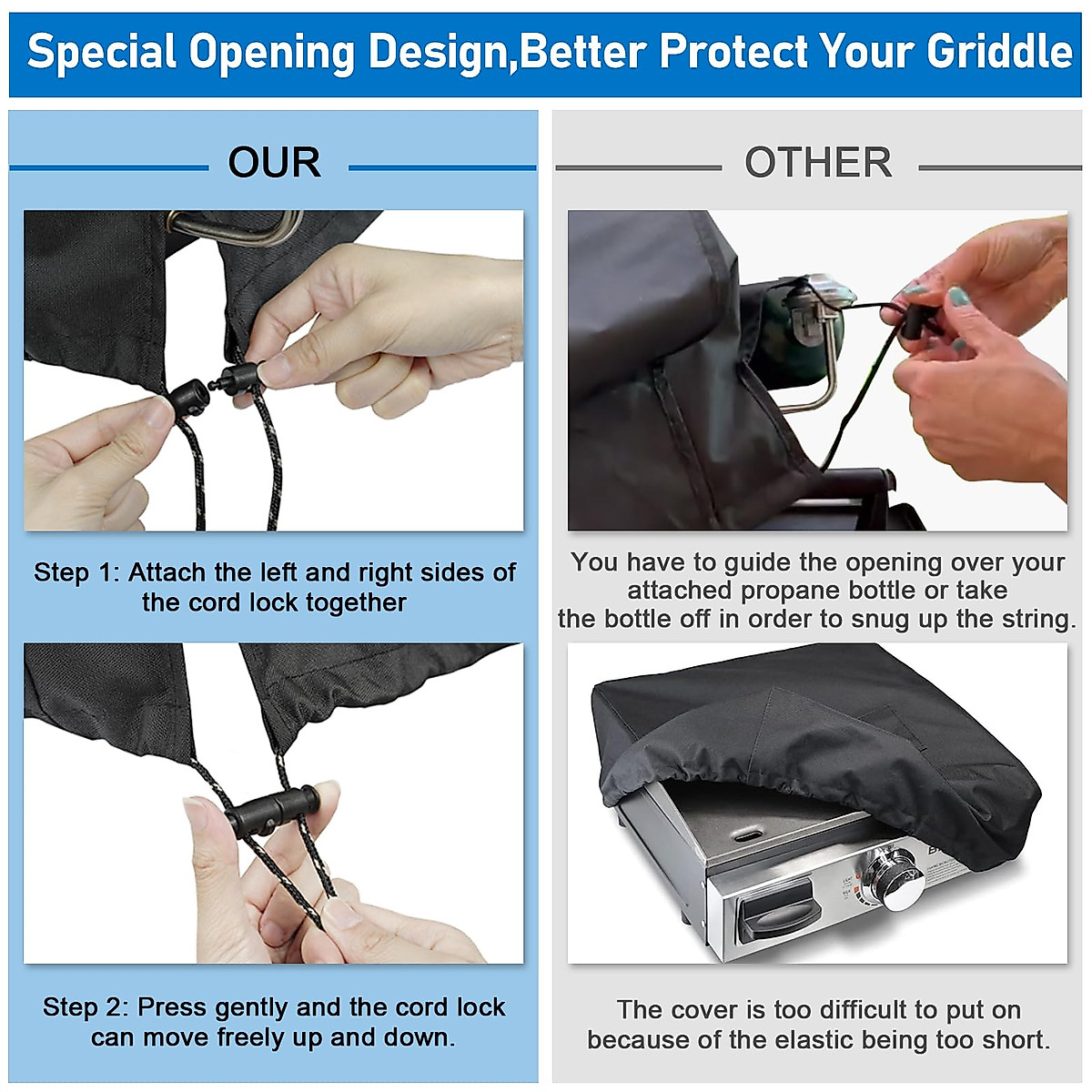 Special Opening Design,Better Protect Your Griddle

OUR

Step 1: Attach the left and right sides of the cord lock together

Step 2: Press gently and the cord lock can move freely up and down.

OTHER

You have to guide the opening over your attached propane bottle or take the bottle off in order to snug up the string.

The cover is too difficult to put on because of the elastic being too short.