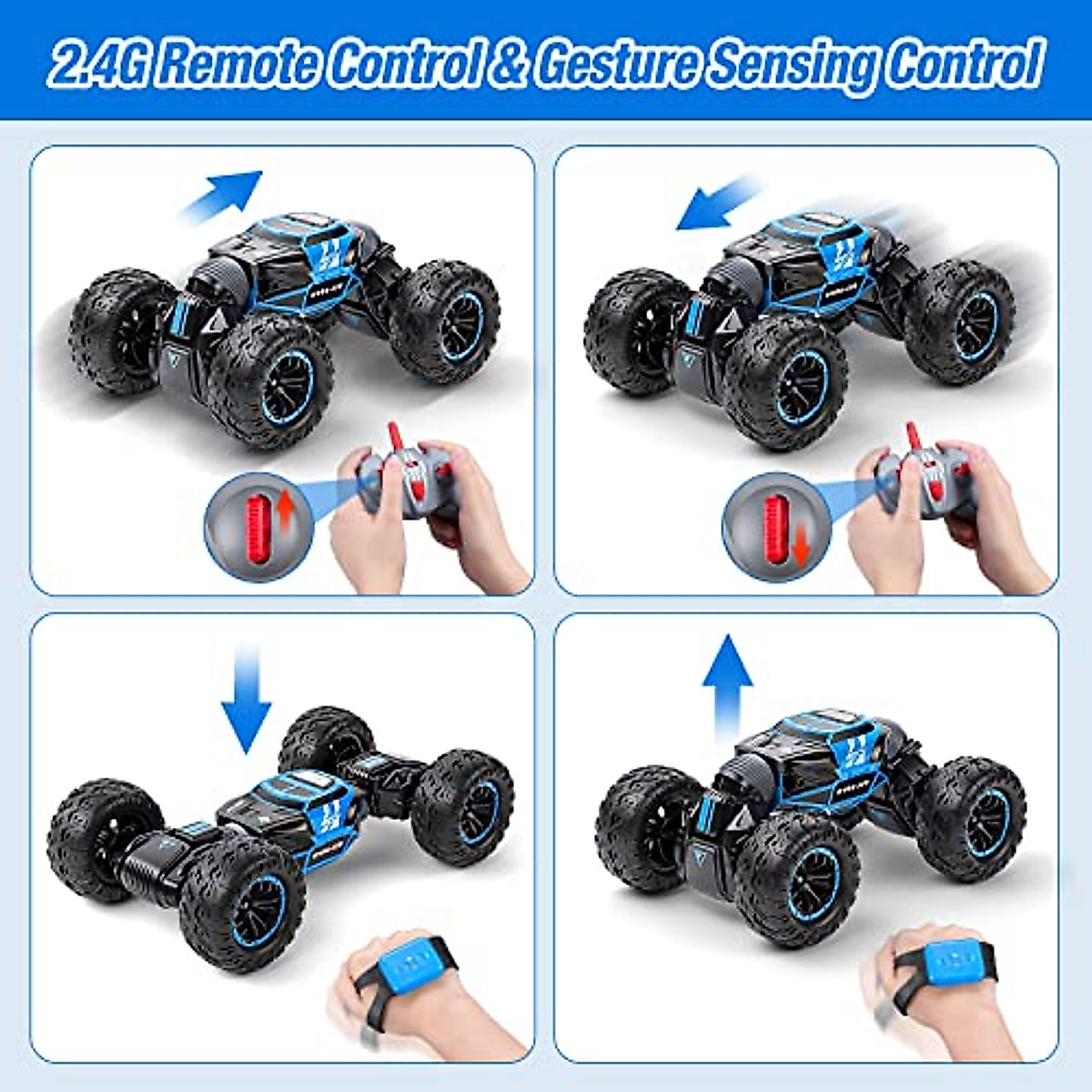 2.4G Remote Control & Gesture Sensing Control