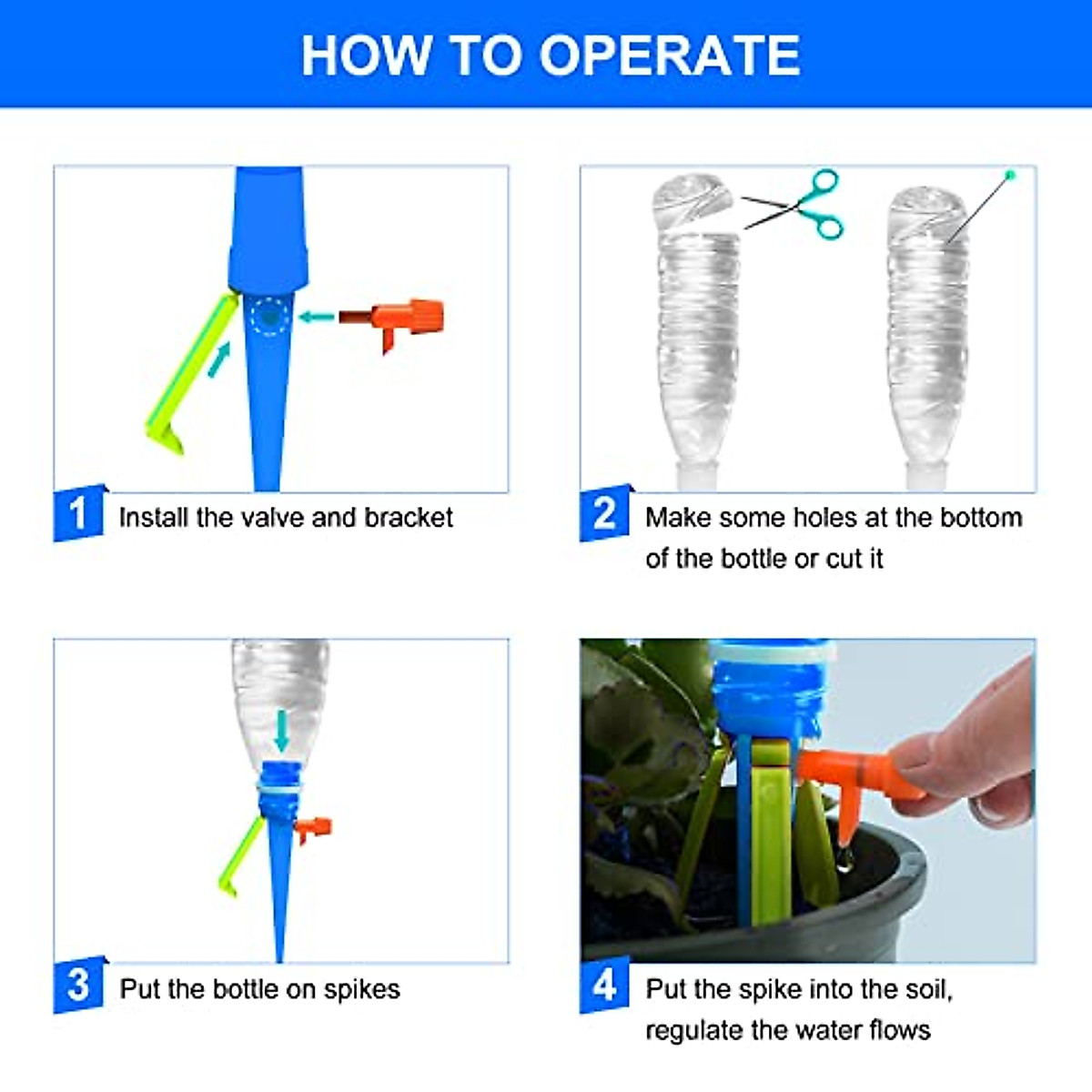 HOW TO OPERATE

1 Install the valve and bracket

2 Make some holes at the bottom of the bottle or cut it

3 Put the bottle on spikes

4 Put the spike into the soil, regulate the water flows