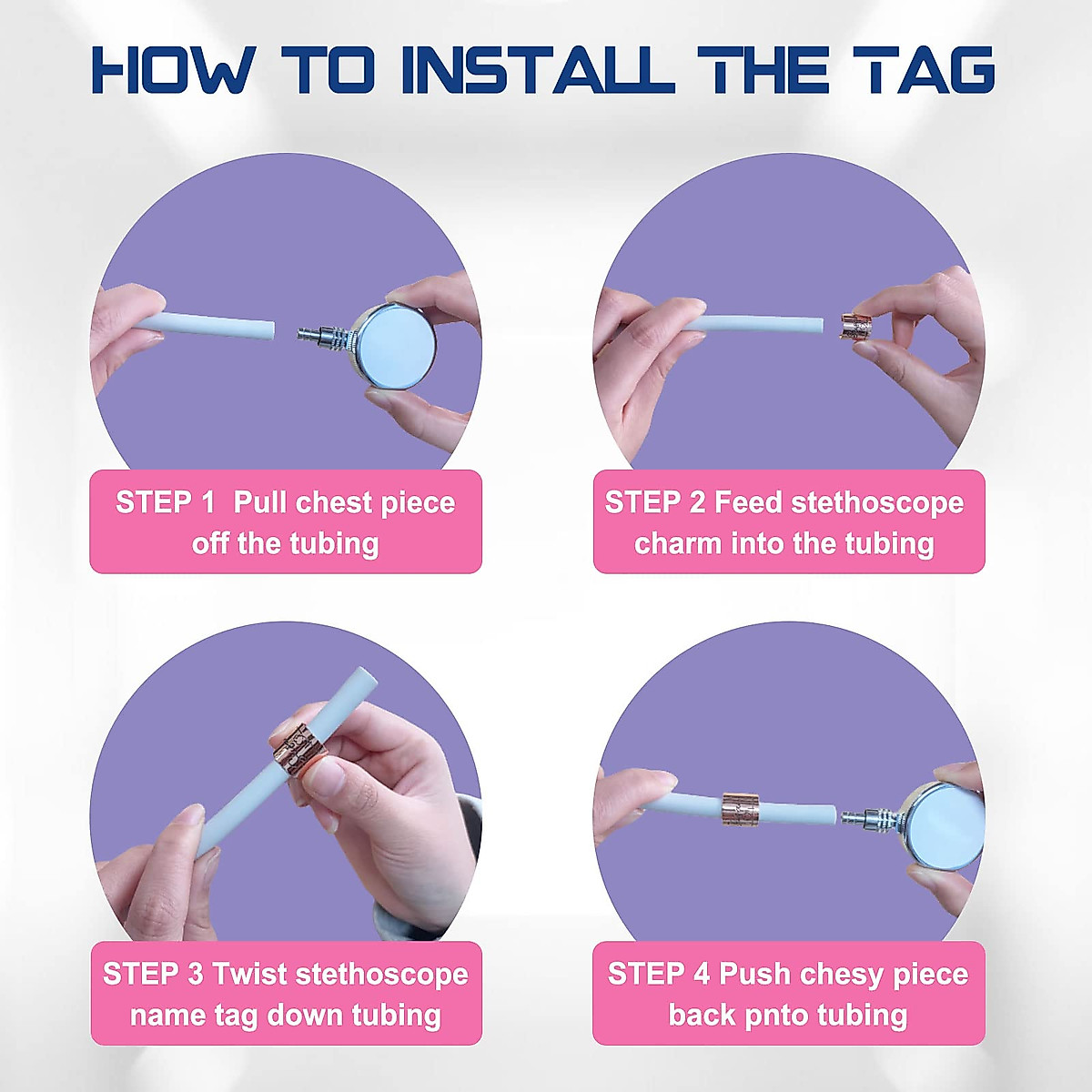 HOW TO INSTALL THE TAG

STEP 1 Pull chest piece off the tubing

STEP 2 Feed stethoscope charm into the tubing

STEP 3 Twist stethoscope name tag down tubing

STEP 4 Push chesy piece back pnto tubing