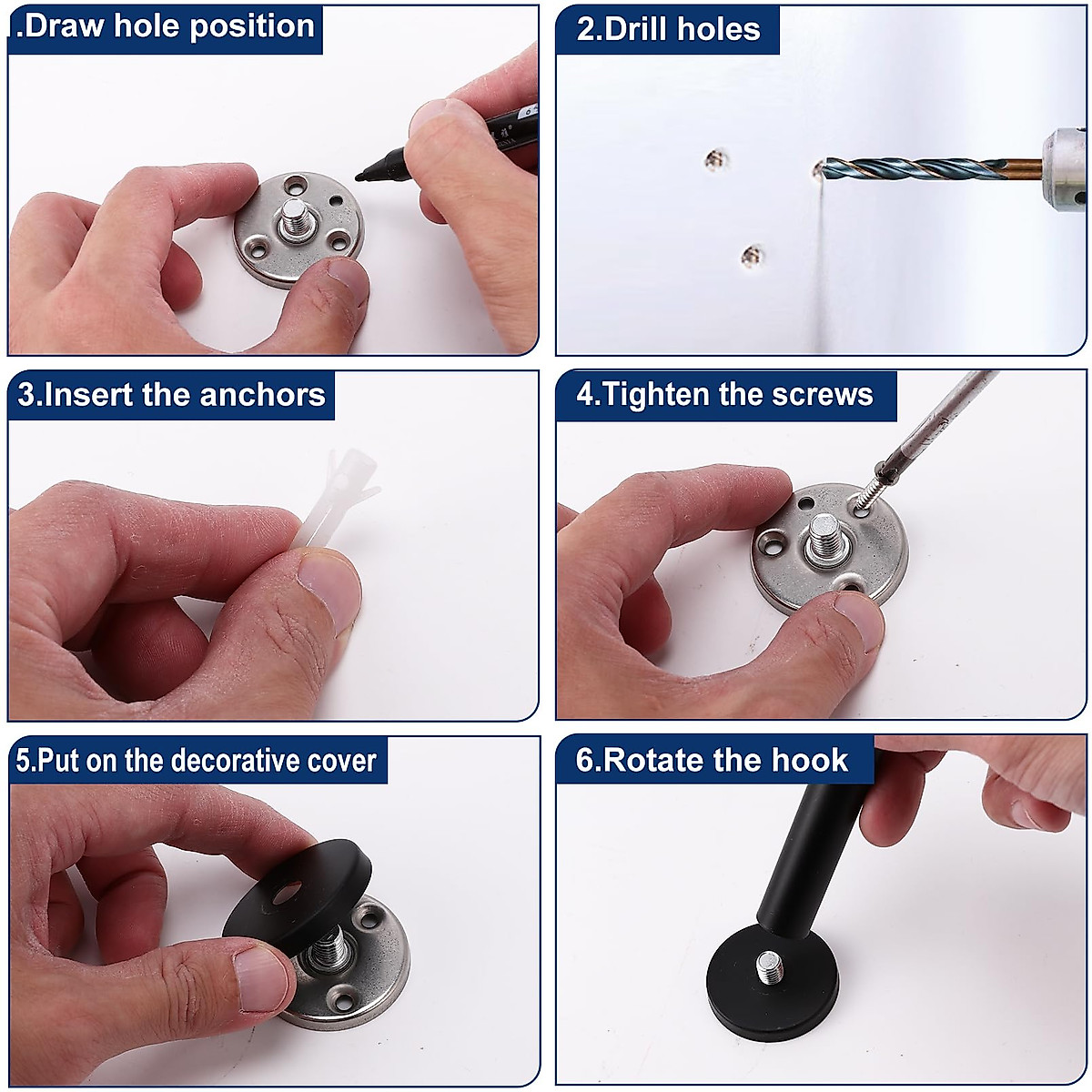 .Draw hole position

2.Drill holes

3.Insert the anchors

4.Tighten the screws

5.Put on the decorative cover

6.Rotate the hook