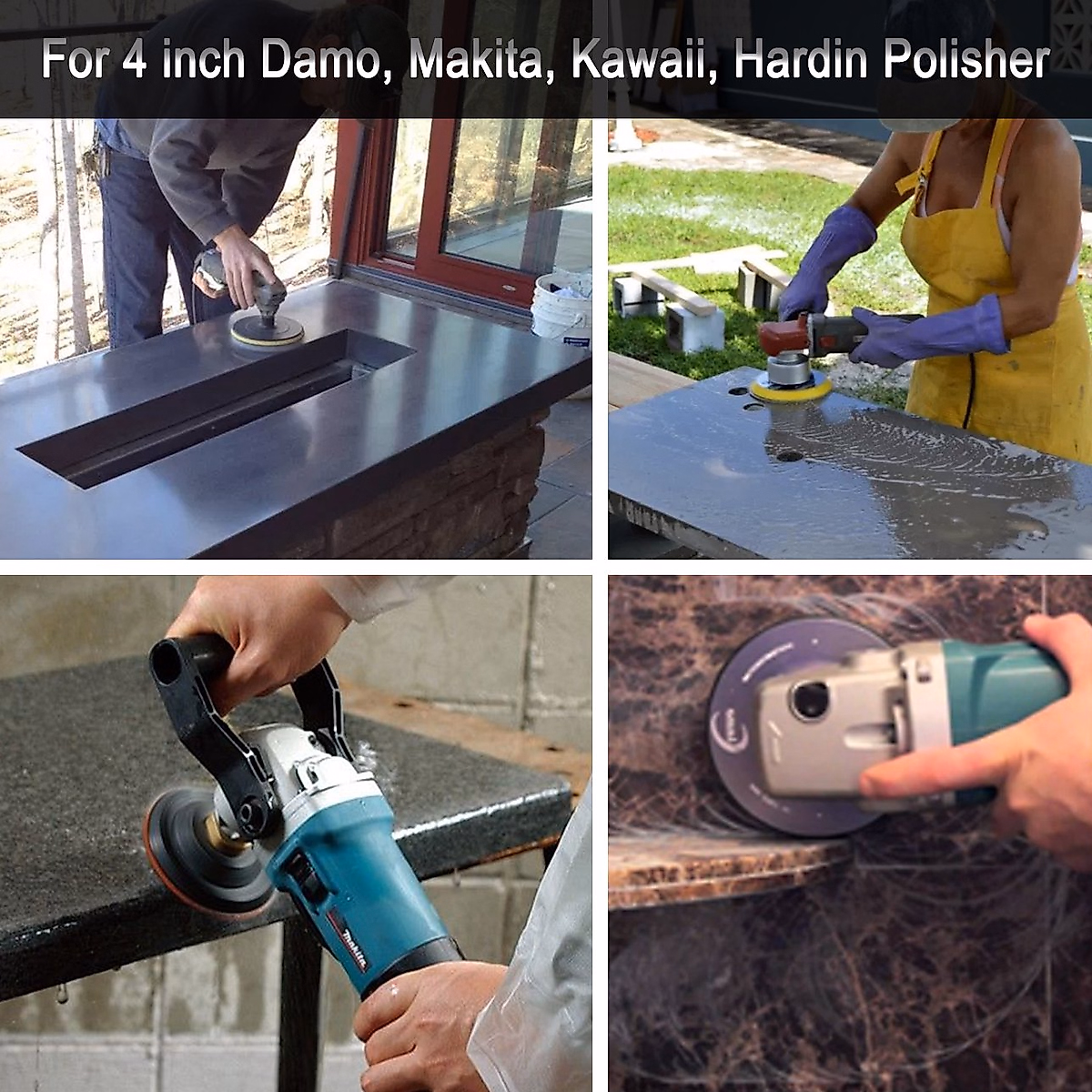 For 4 inch Damo, Makita, Kawaii, Hardin Polisher

makita