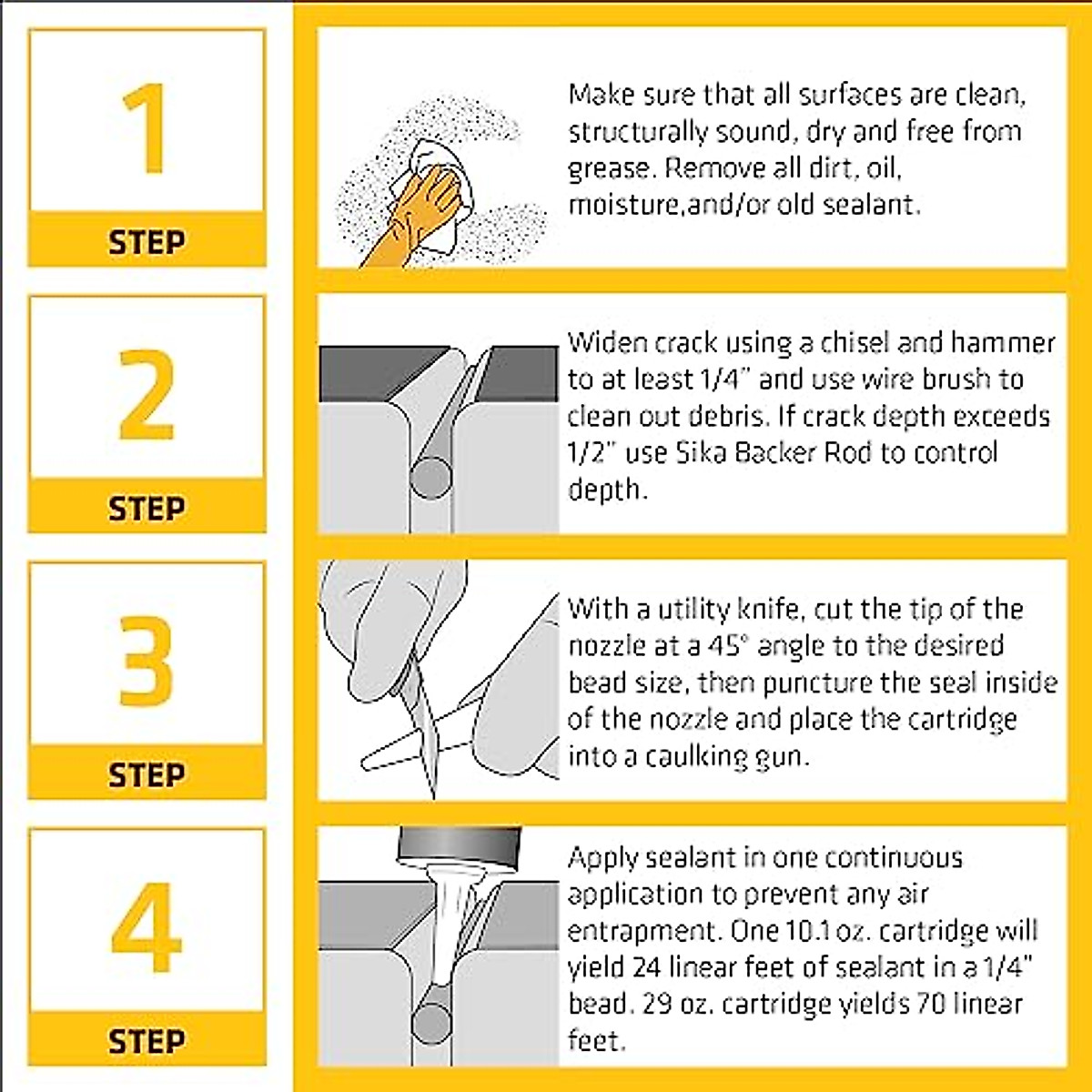 1
STEP

Make sure that all surfaces are clean, structurally sound, dry and free from grease. Remove all dirt, oil, moisture,and/or old sealant.

2
STEP

Widen crack using a chisel and hammer to at least 1/4" and use wire brush to clean out debris. If crack depth exceeds 1/2" use Sika Backer Rod to control depth.

3
STEP

With a utility knife, cut the tip of the nozzle at a 45° angle to the desired bead size, then puncture the seal inside of the nozzle and place the cartridge into a caulking gun.

4
STEP

Apply sealant in one continuous application to prevent any air entrapment. One 10.1 oz. cartridge will yield 24 linear feet of sealant in a 1/4" bead. 29 oz. cartridge yields 70 linear feet.