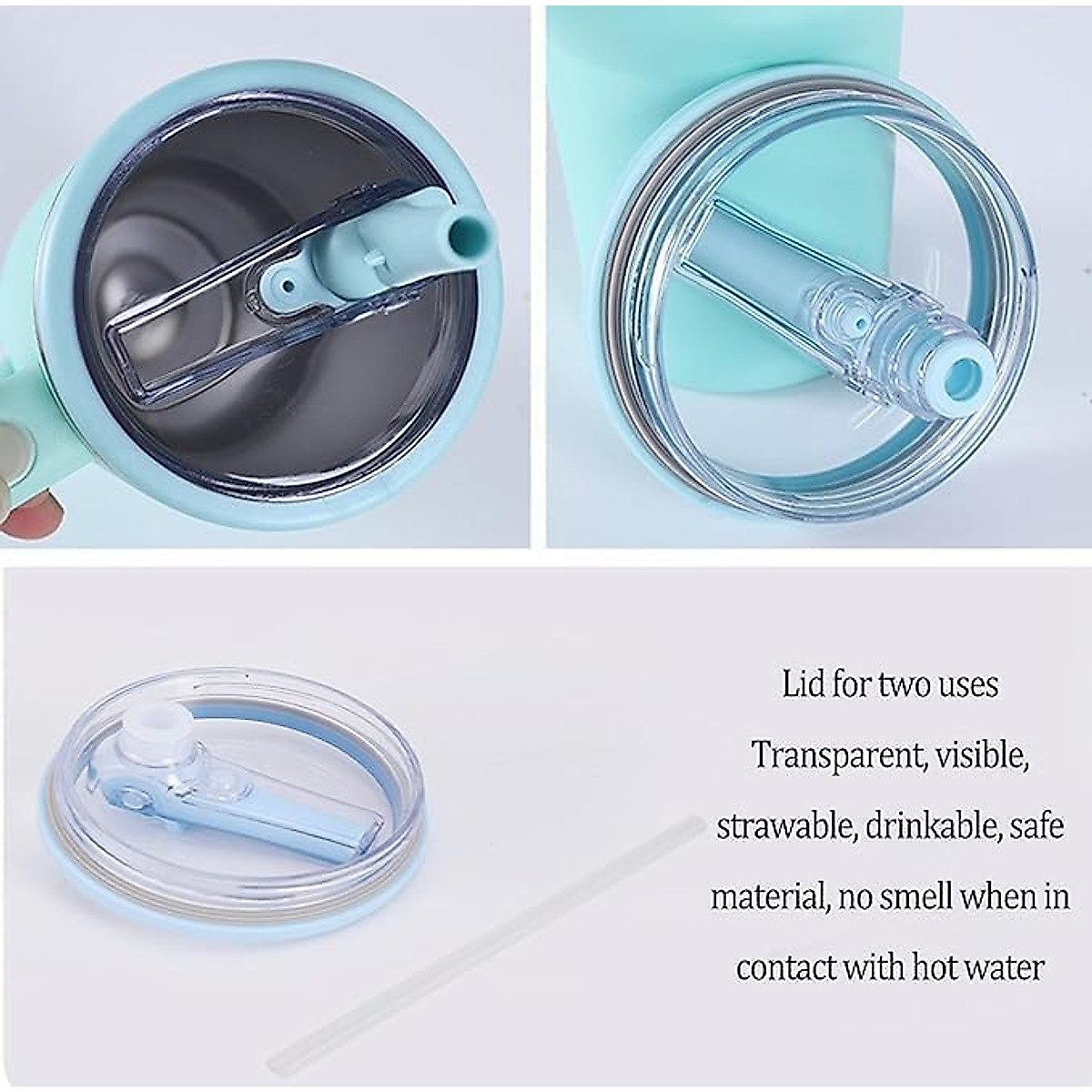 Lid for two uses

Transparent, visible, strawable, drinkable, safe material, no smell when in contact with hot water