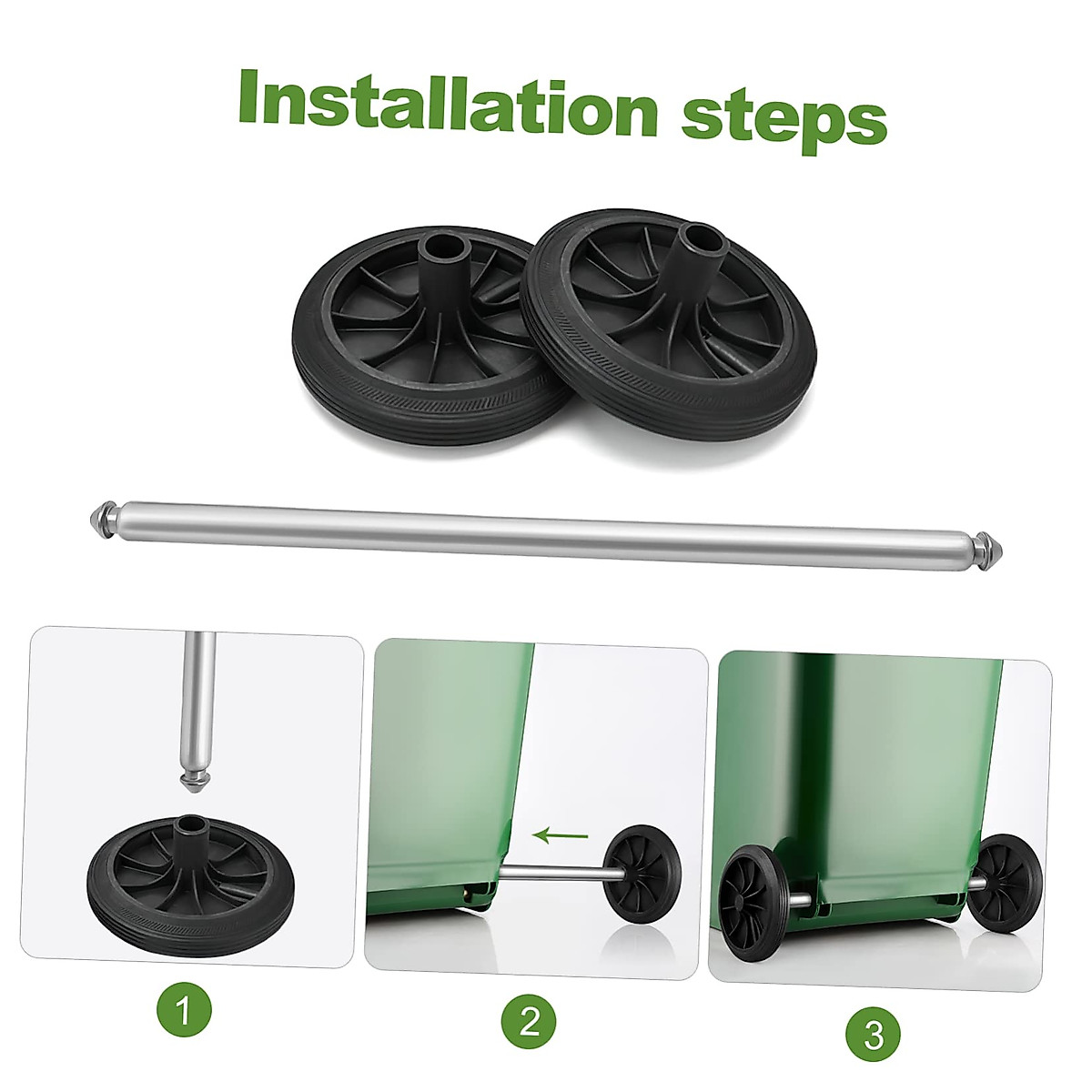 Installation steps

1

2

3