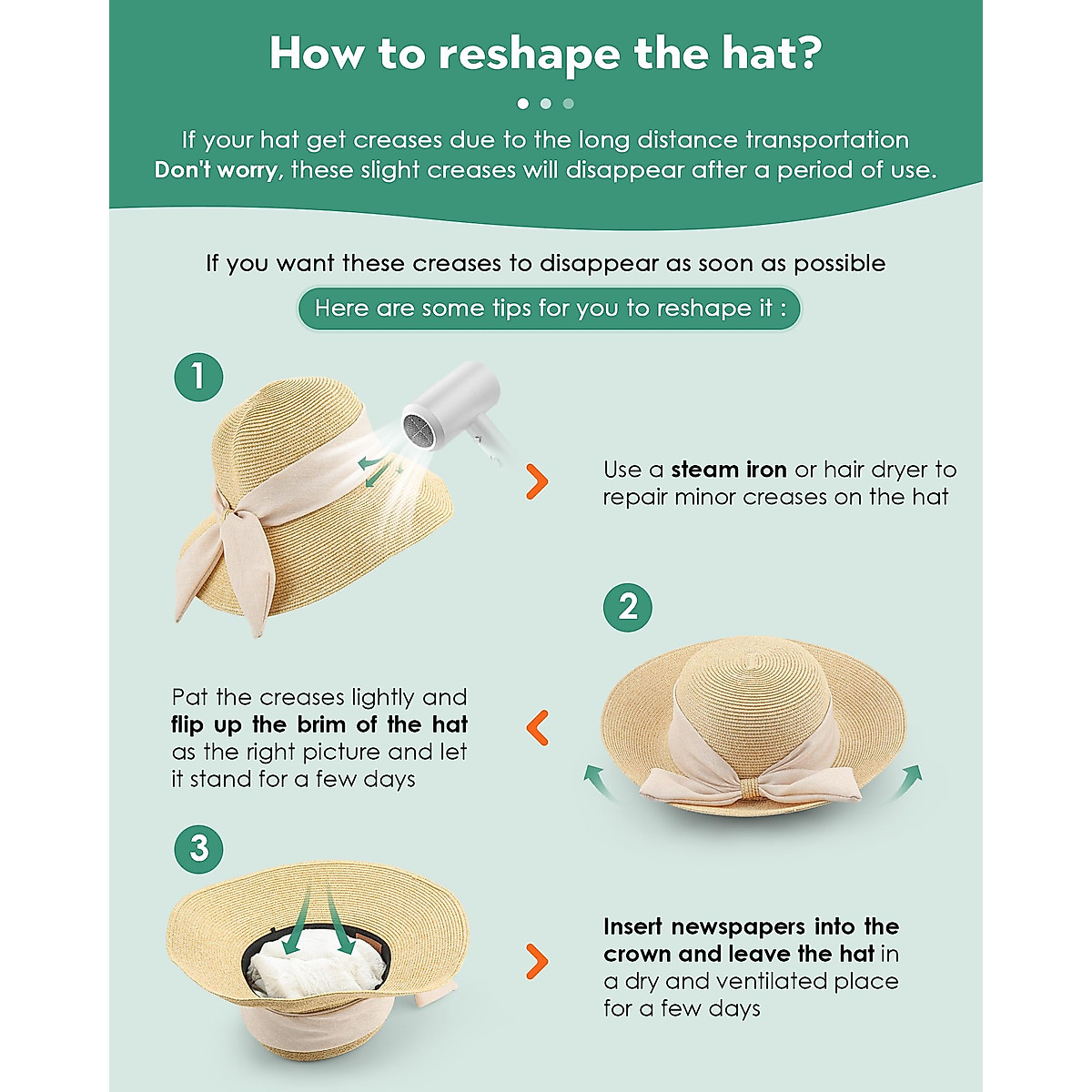 How to reshape the hat?

If your hat get creases due to the long distance transportation
Don't worry, these slight creases will disappear after a period of use.

If you want these creases to disappear as soon as possible

Here are some tips for you to reshape it :

1

Use a steam iron or hair dryer to repair minor creases on the hat

2

Pat the creases lightly and flip up the brim of the hat as the right picture and let it stand for a few days

3

Insert newspapers into the crown and leave the hat in a dry and ventilated place for a few days