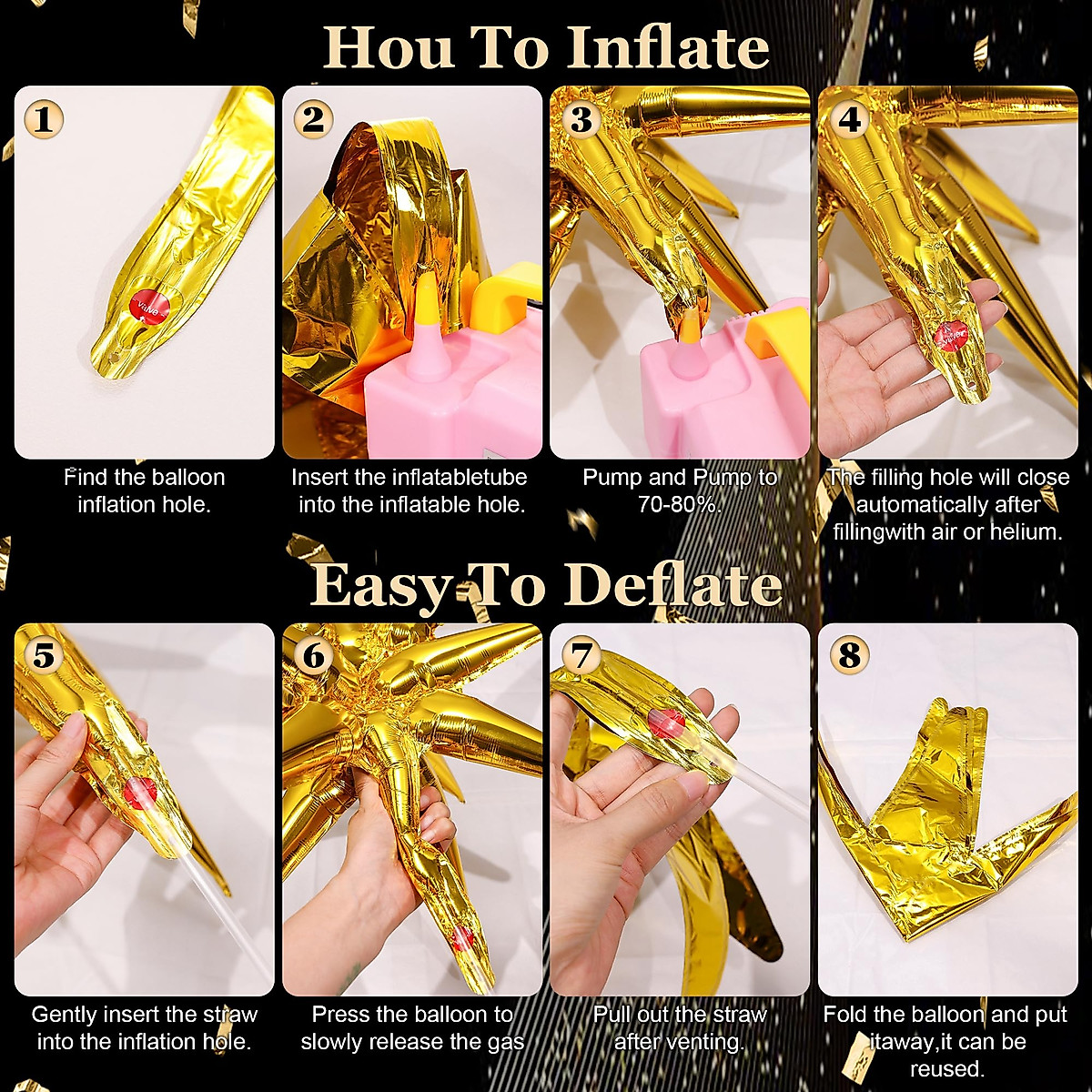 Hou To Inflate

1
Valve
Find the balloon inflation hole.

2
Insert the inflatabletube into the inflatable hole.

3
Pump and Pump to 70-80%.

4
Valve
The filling hole will close automatically after fillingwith air or helium.

Easy To Deflate

5
Gently insert the straw into the inflation hole.

6
Press the balloon to slowly release the gas

7
Pull out the straw after venting.

8
Fold the balloon and put itaway,it can be reused.