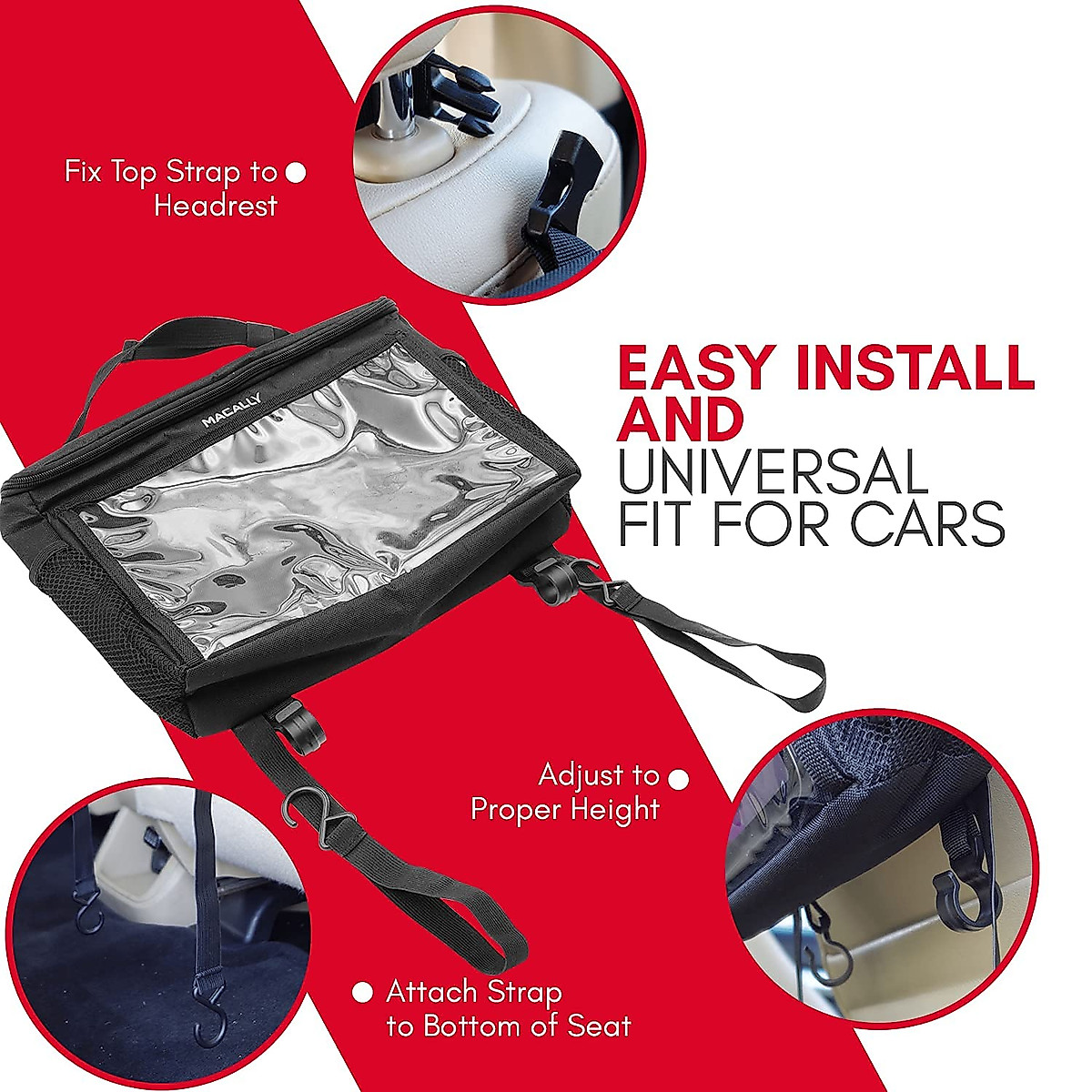 Fix Top Strap to Headrest

MACALLY

EASY INSTALL AND UNIVERSAL FIT FOR CARS

Adjust to Proper Height

Attach Strap to Bottom of Seat