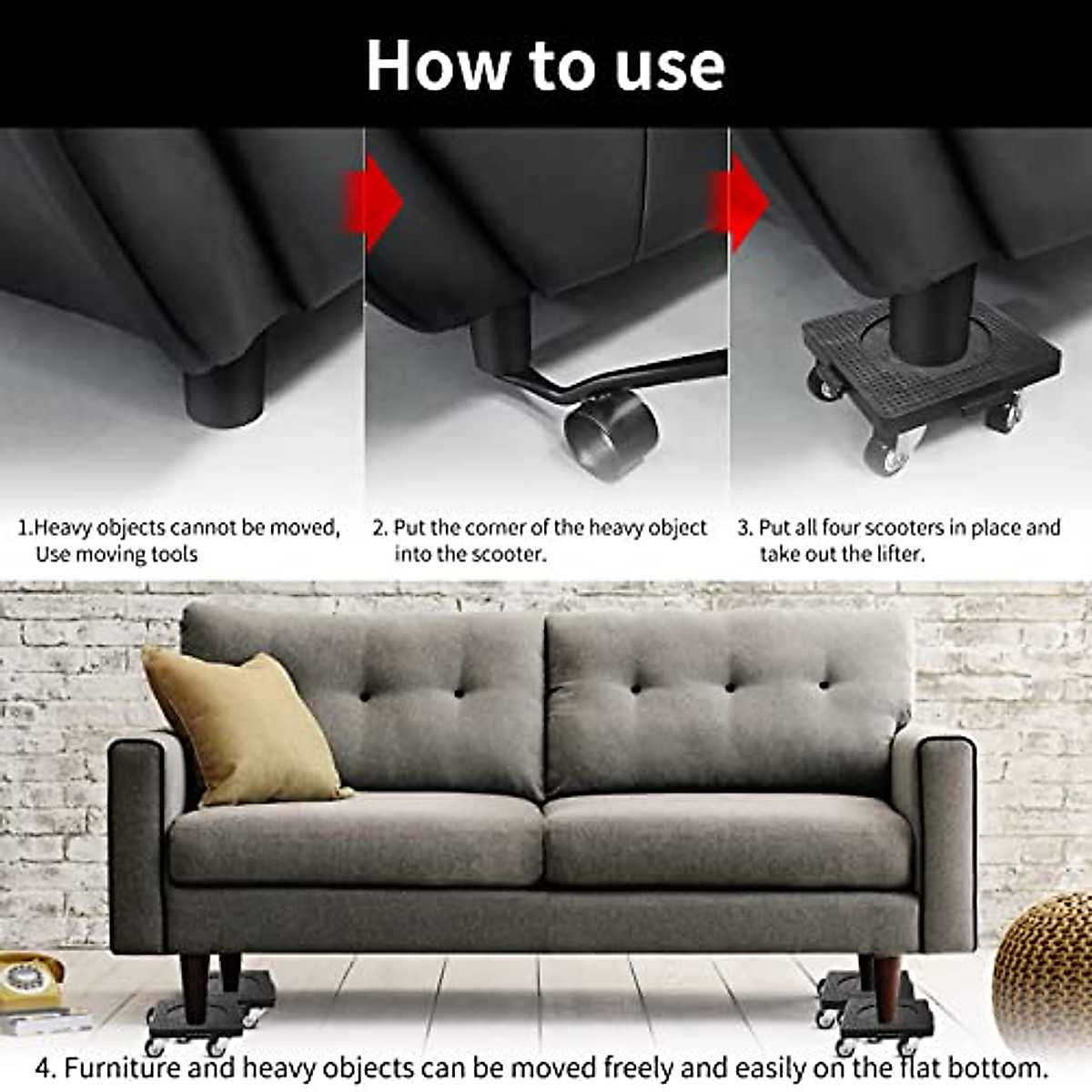 How to use

1.Heavy objects cannot be moved, Use moving tools

2. Put the corner of the heavy object into the scooter.

3. Put all four scooters in place and take out the lifter.

4. Furniture and heavy objects can be moved freely and easily on the flat bottom.