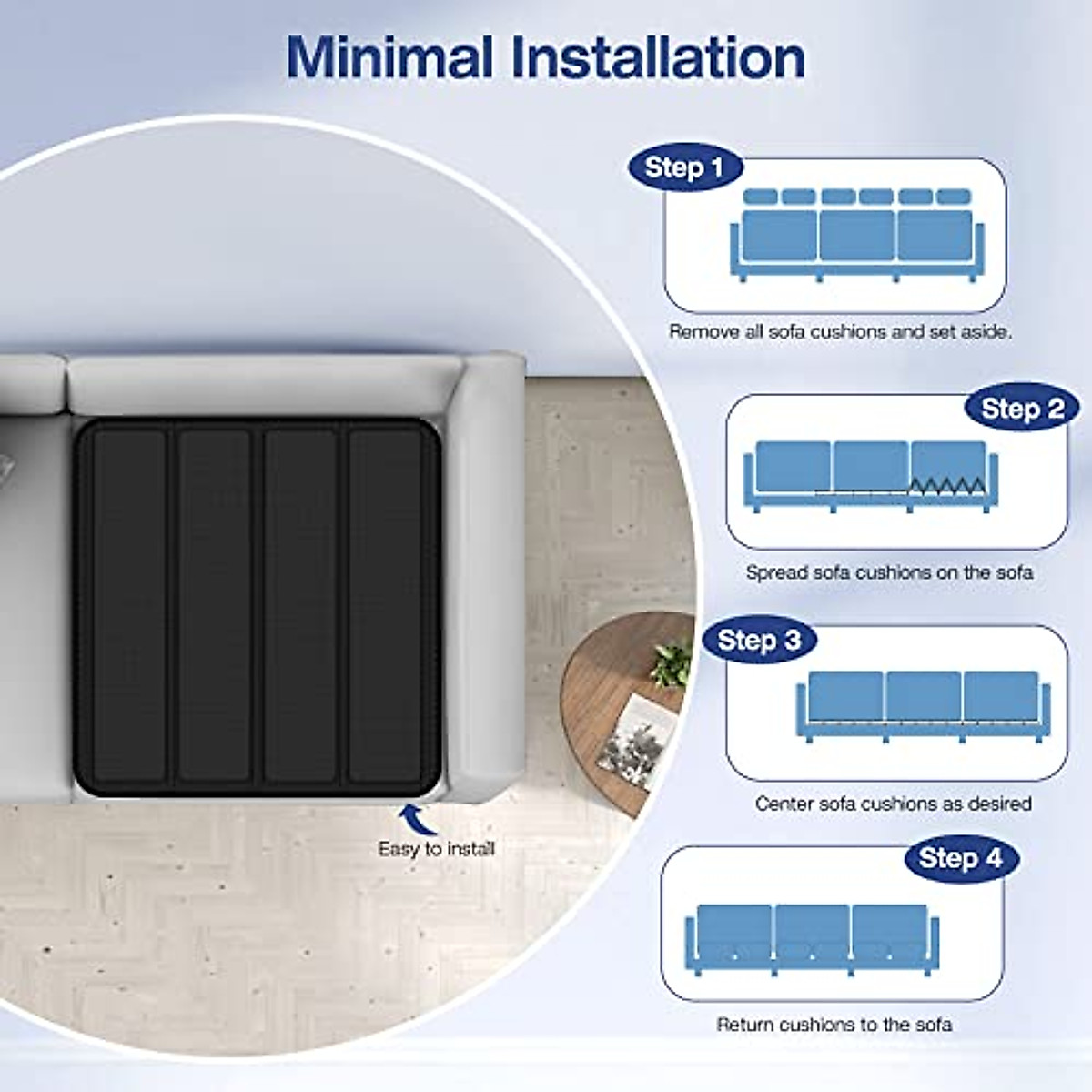 Minimal Installation

Easy to install

Step 1

Remove all sofa cushions and set aside.

Step 2

Spread sofa cushions on the sofa

Step 3

Center sofa cushions as desired

Step 4

Return cushions to the sofa