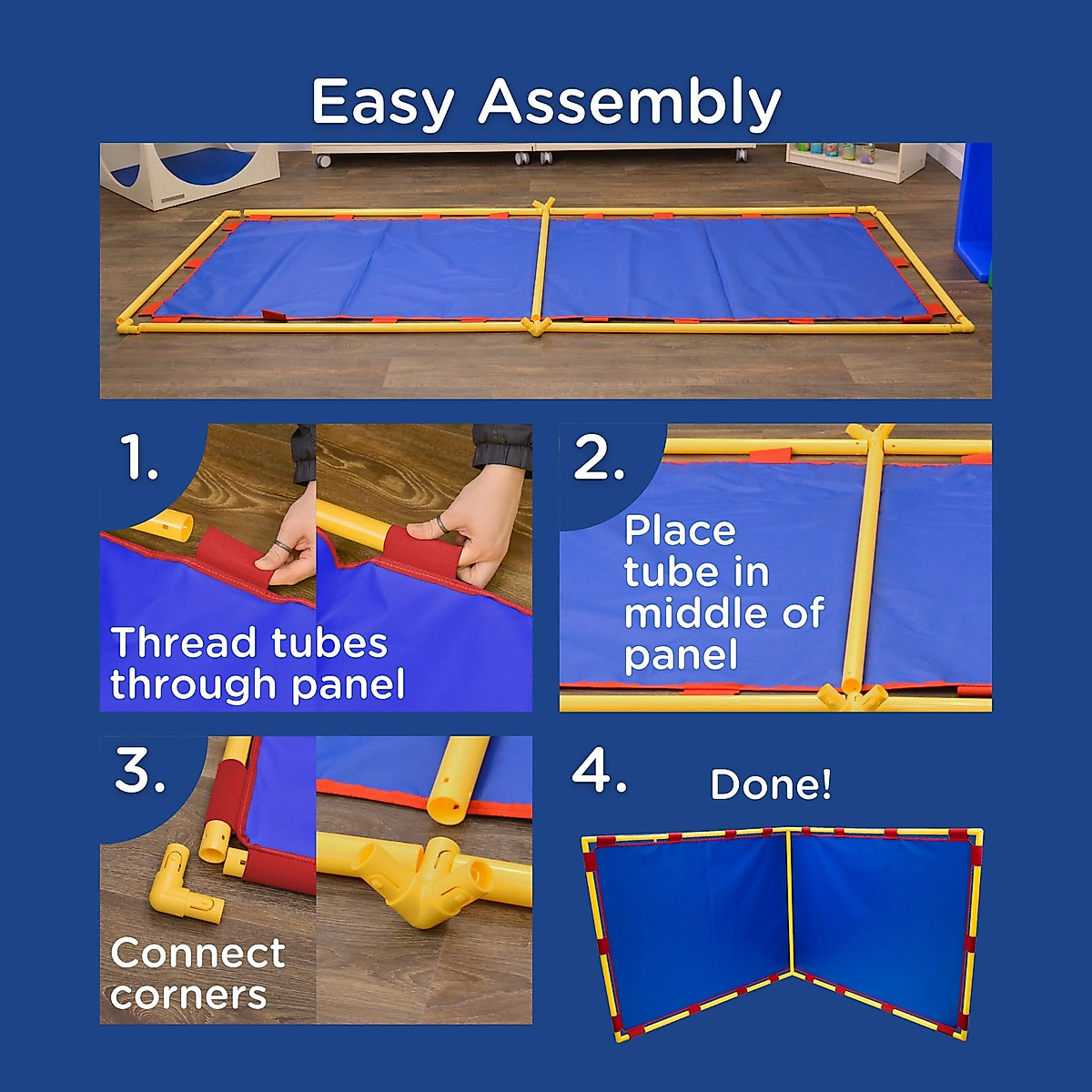 Easy Assembly

1.

Thread tubes through panel

2.

Place tube in middle of panel

3.

Connect corners

4.

Done!