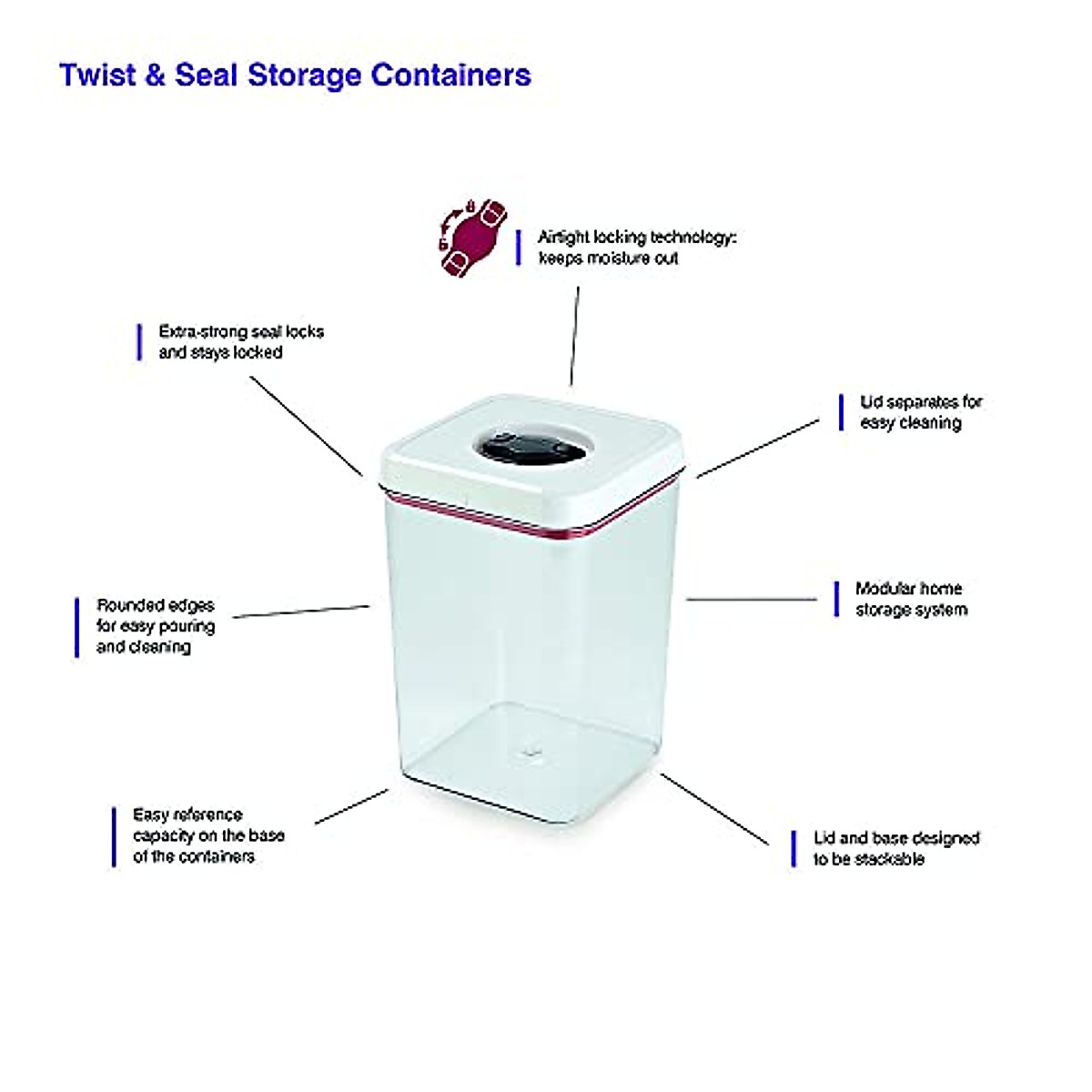 Twist & Seal Storage Containers

Airtight locking technology: keeps moisture out

Extra-strong seal locks and stays locked

Lid separates for easy cleaning

Rounded edges for easy pouring and cleaning

Modular home storage system

Easy reference capacity on the base of the containers

Lid and base designed to be stackable