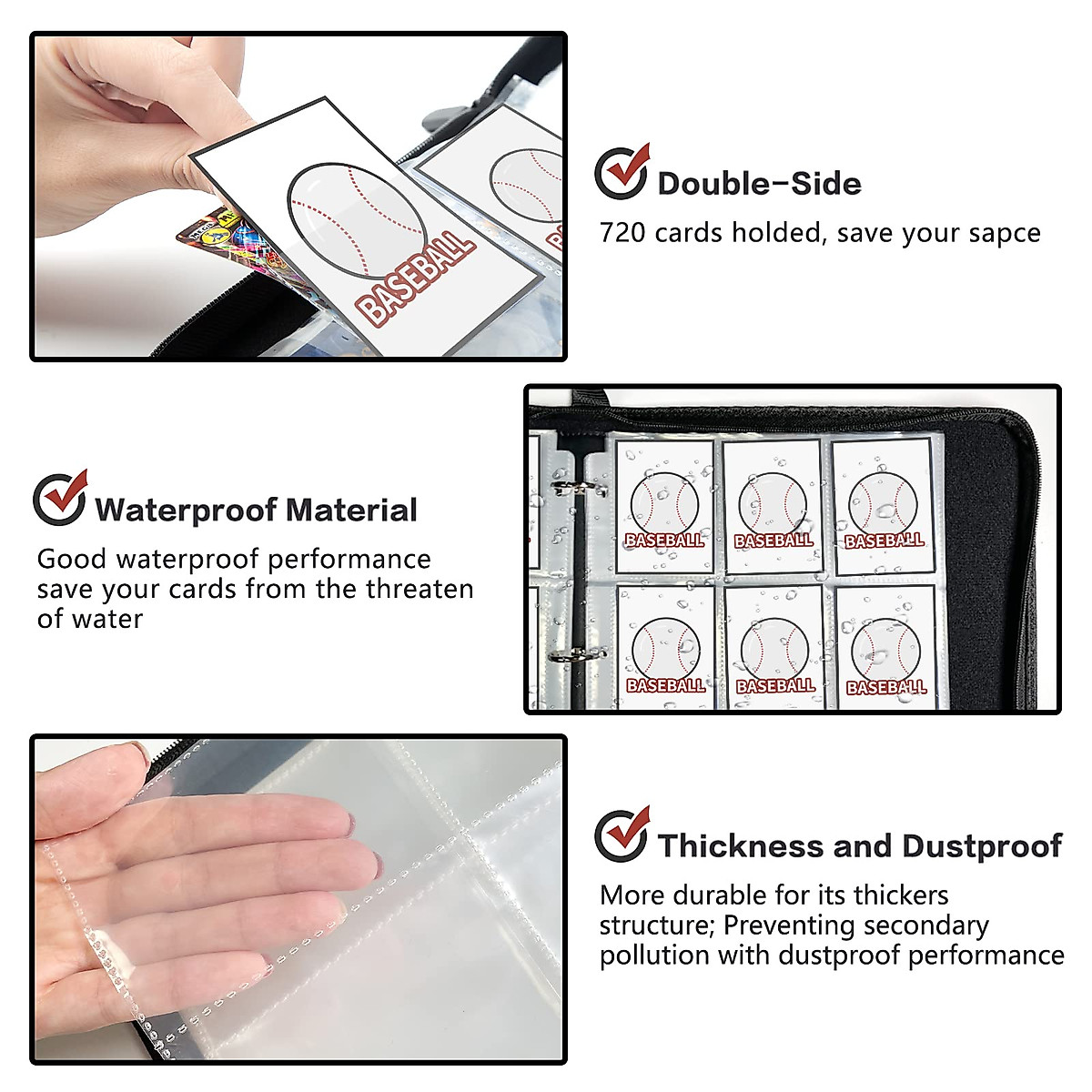 BASEBALL

Double-Side
720 cards holded, save your sapce

Waterproof Material
Good waterproof performance save your cards from the threaten of water

BASEBALL
BASEBALL
BASEBALL
BASEBALL
BASEBALL
BASEBALL

Thickness and Dustproof
More durable for its thickers structure; Preventing secondary pollution with dustproof performance