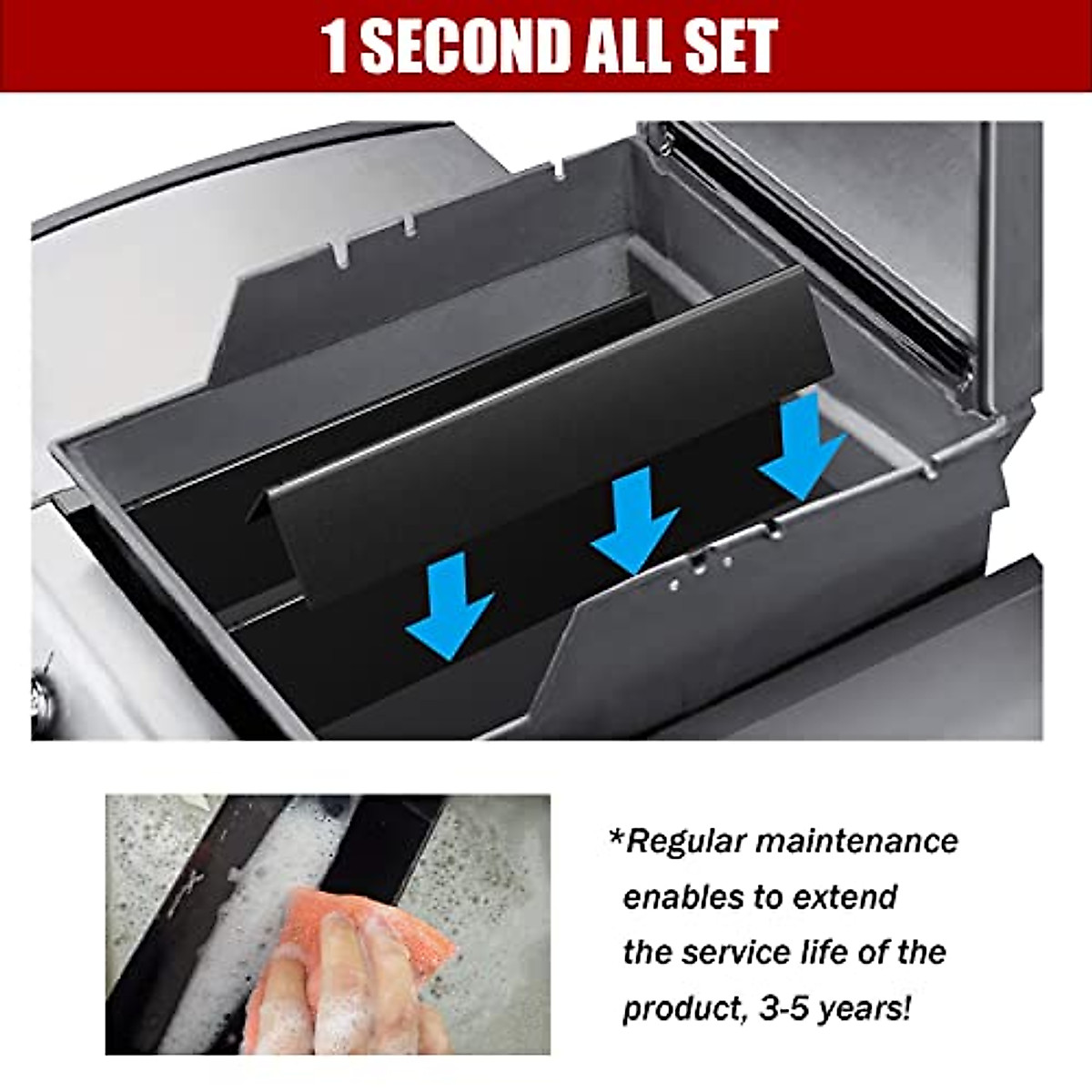 1 SECOND ALL SET

*Regular maintenance enables to extend the service life of the product, 3-5 years!