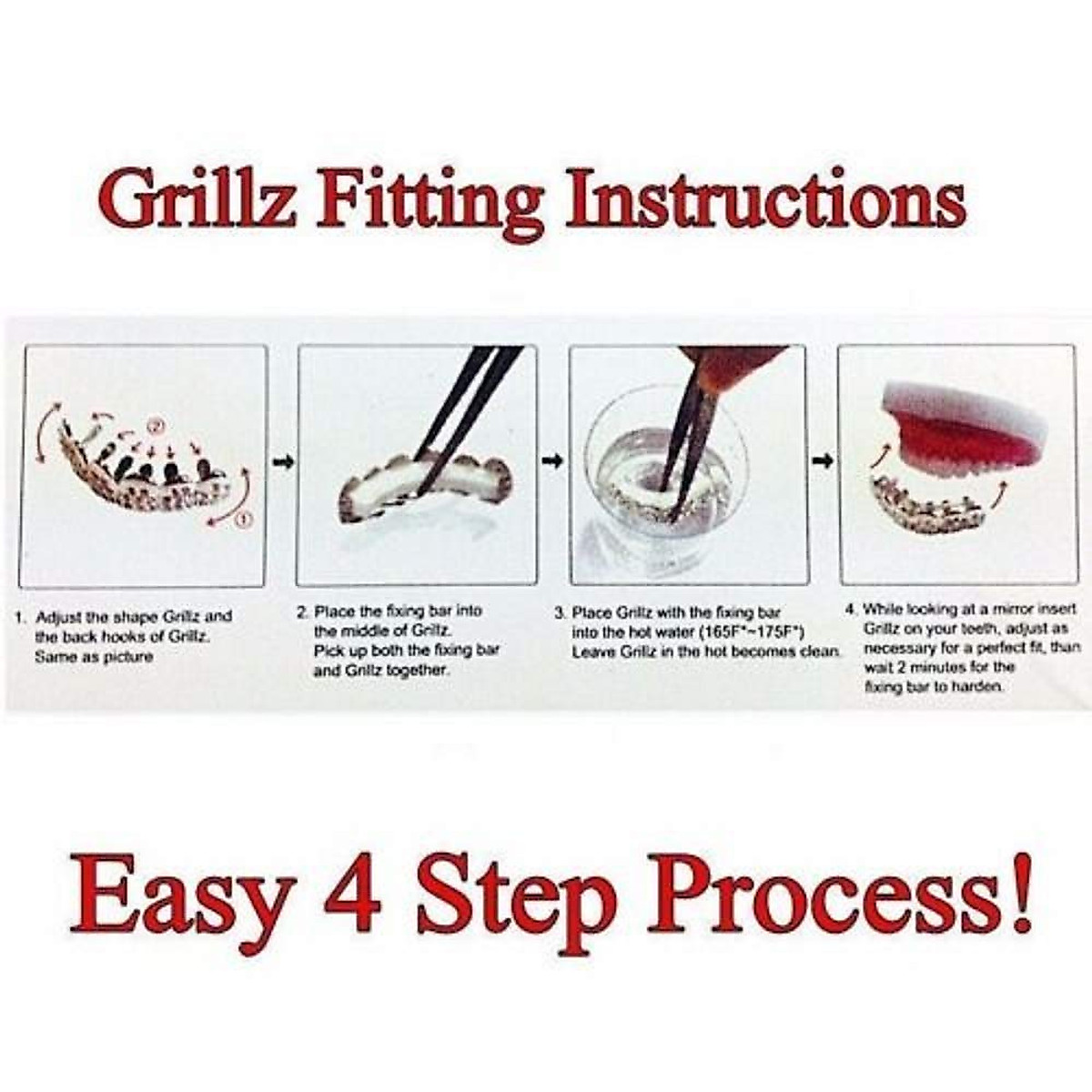 Grillz Fitting Instructions

②

①

1. Adjust the shape Grillz and the back hooks of Grillz. Same as picture

2. Place the fixing bar into the middle of Grillz. Pick up both the fixing bar and Grillz together.

3. Place Grillz with the fixing bar into the hot water (165F°~175F°) Leave Grillz in the hot becomes clean.

4. While looking at a mirror insert Grillz on your teeth, adjust as necessary for a perfect fit, than wait 2 minutes for the fixing bar to harden.

Easy 4 Step Process!