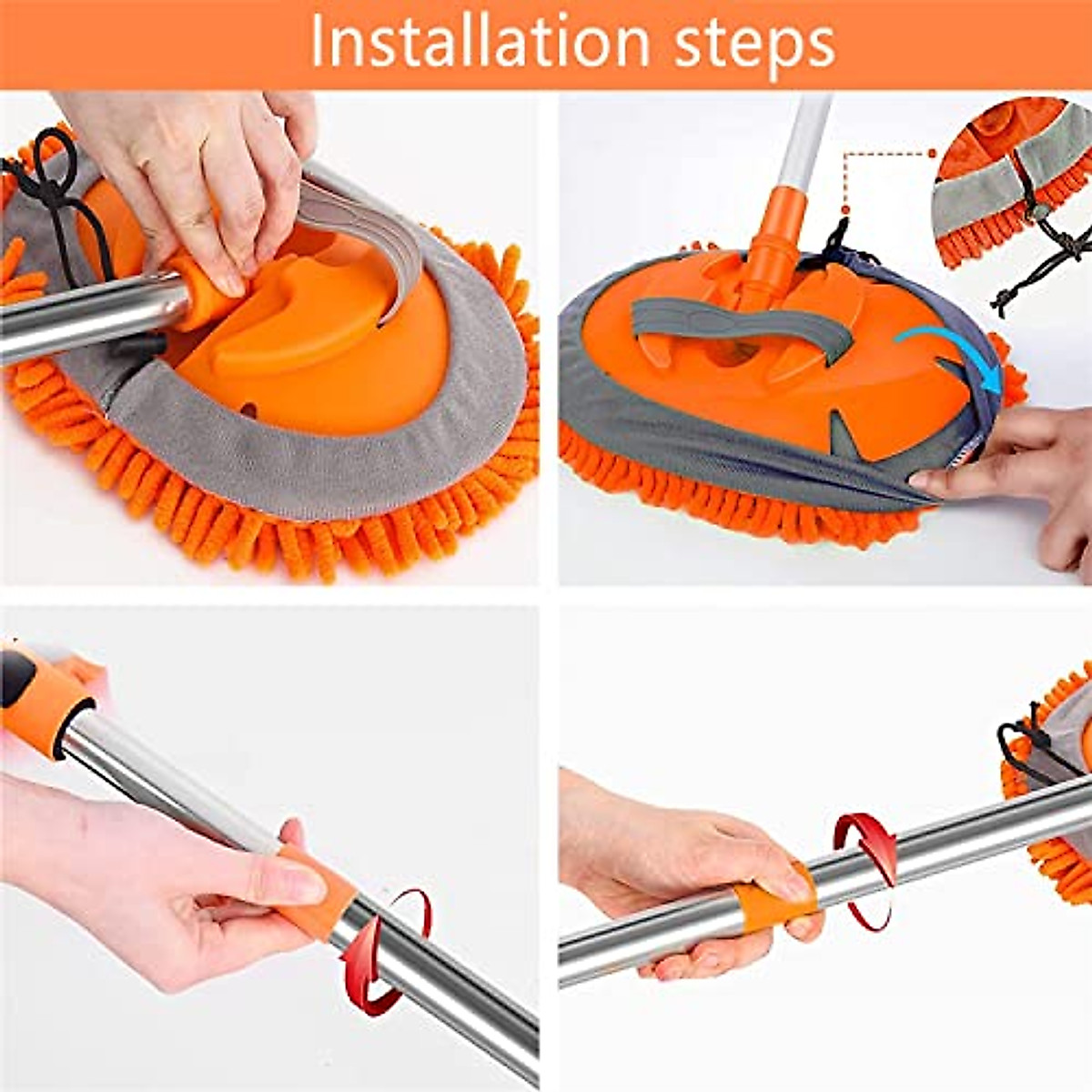 Installation steps