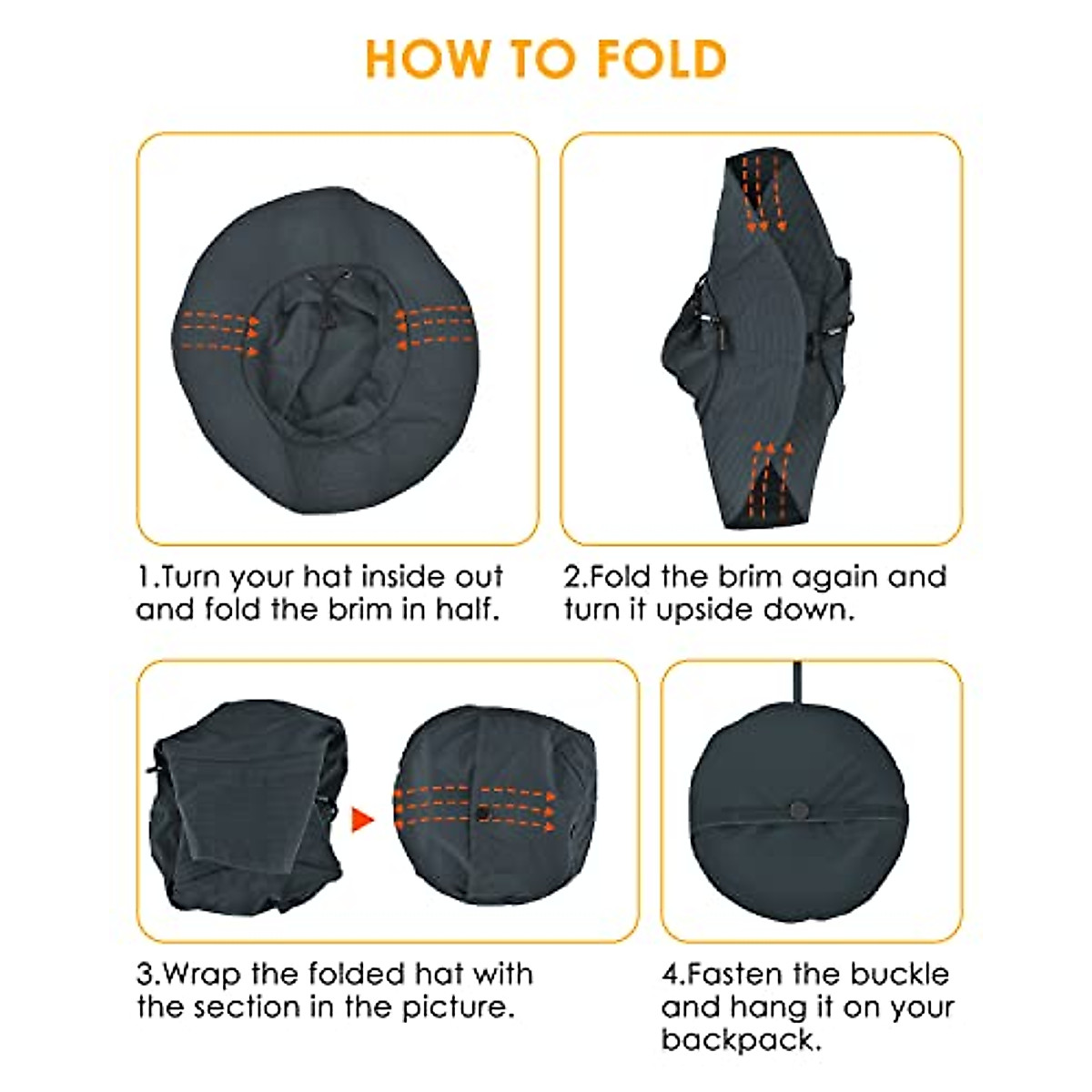 HOW TO FOLD

1.Turn your hat inside out and fold the brim in half.

2.Fold the brim again and turn it upside down.

3.Wrap the folded hat with the section in the picture.

4.Fasten the buckle and hang it on your backpack.