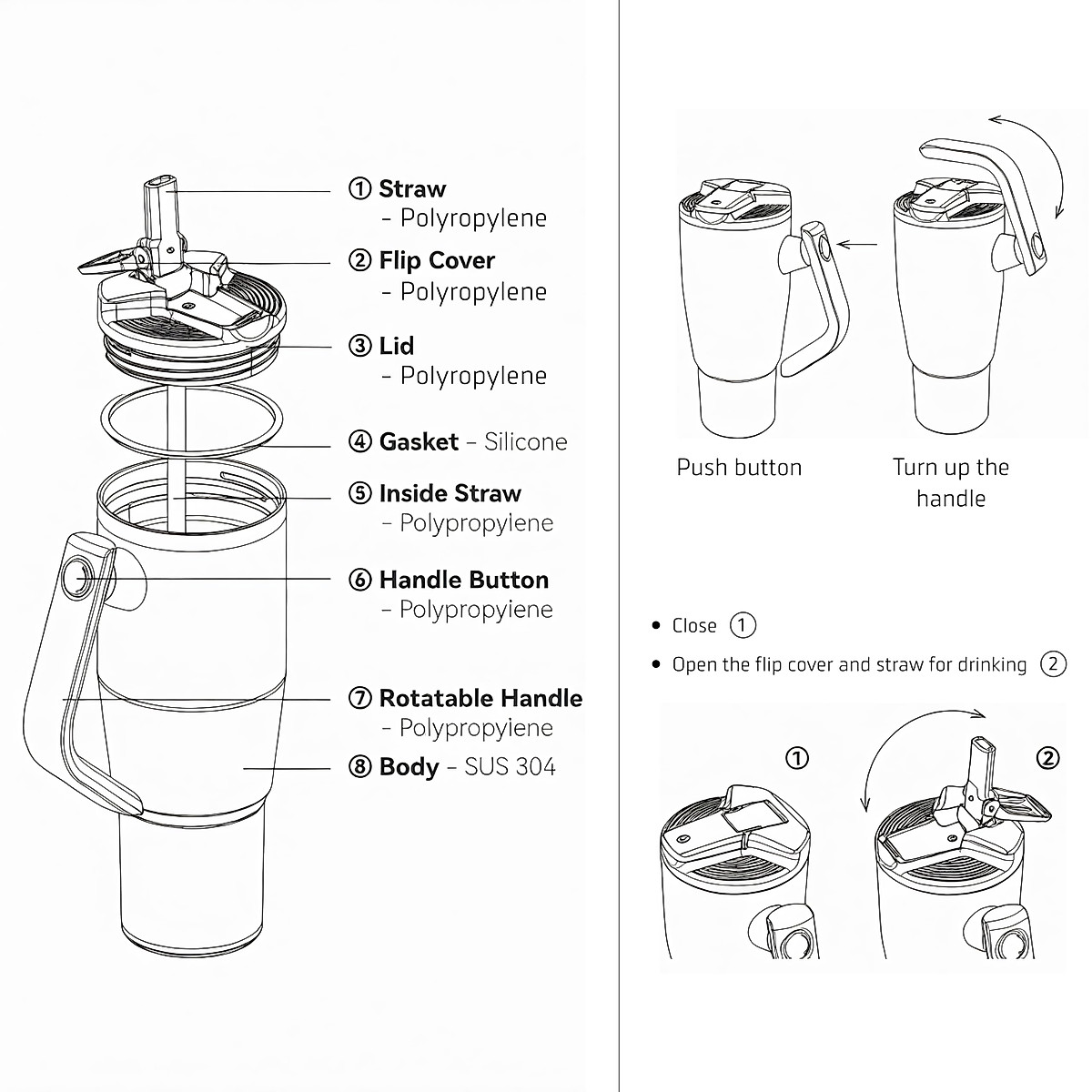 ① Straw
- Polyropylene

② Flip Cover
- Polyropylene

③ Lid
- Polyropylene

④ Gasket - Silicone

⑤ Inside Straw
- Polypropylene

⑥ Handle Button
- Polypropyiene

⑦ Rotatable Handle
- Polypropyiene

⑧ Body - SUS 304

Push button

Turn up the handle

• Close ①

• Open the flip cover and straw for drinking ②

①

②