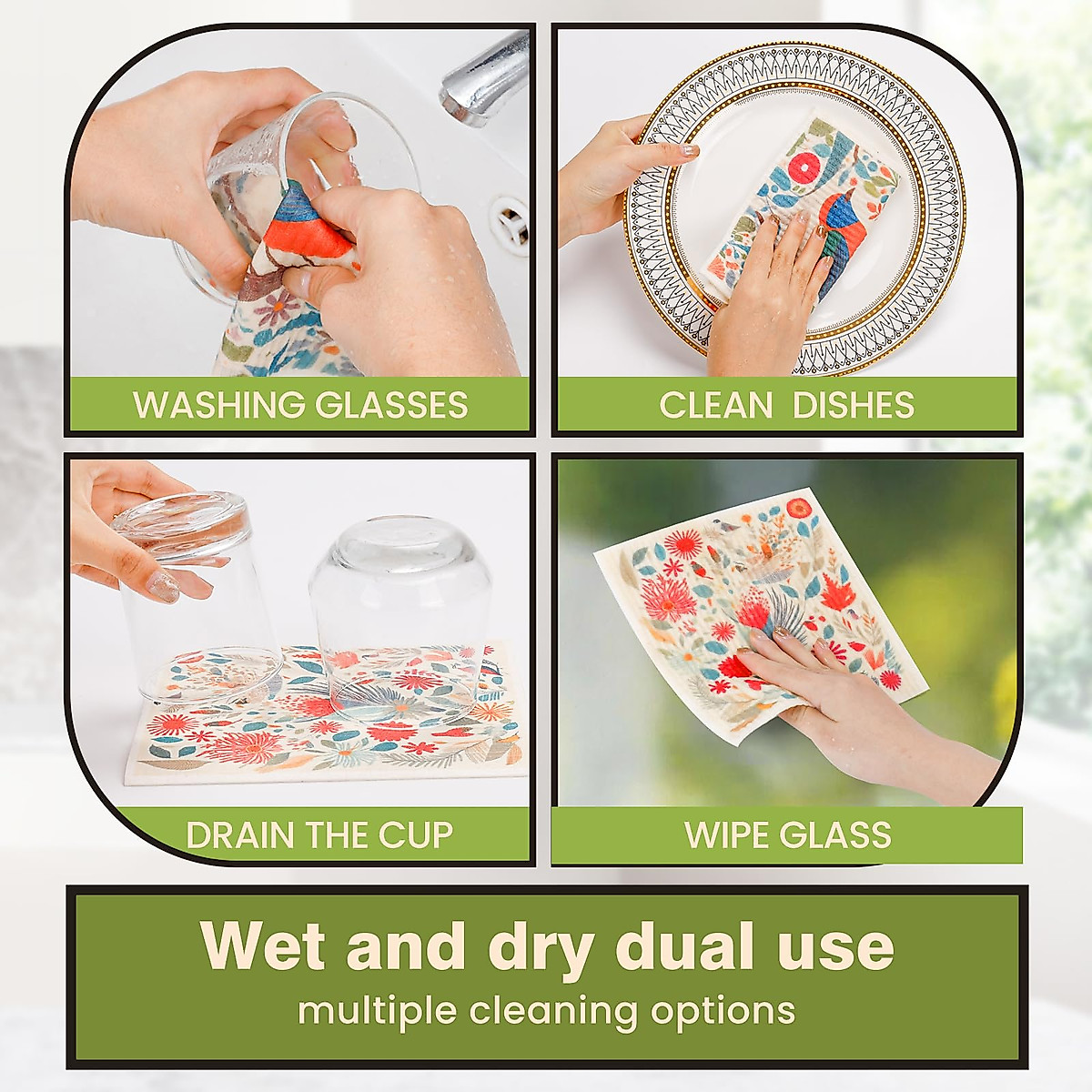 WASHING GLASSES

CLEAN DISHES

DRAIN THE CUP

WIPE GLASS

Wet and dry dual use
multiple cleaning options