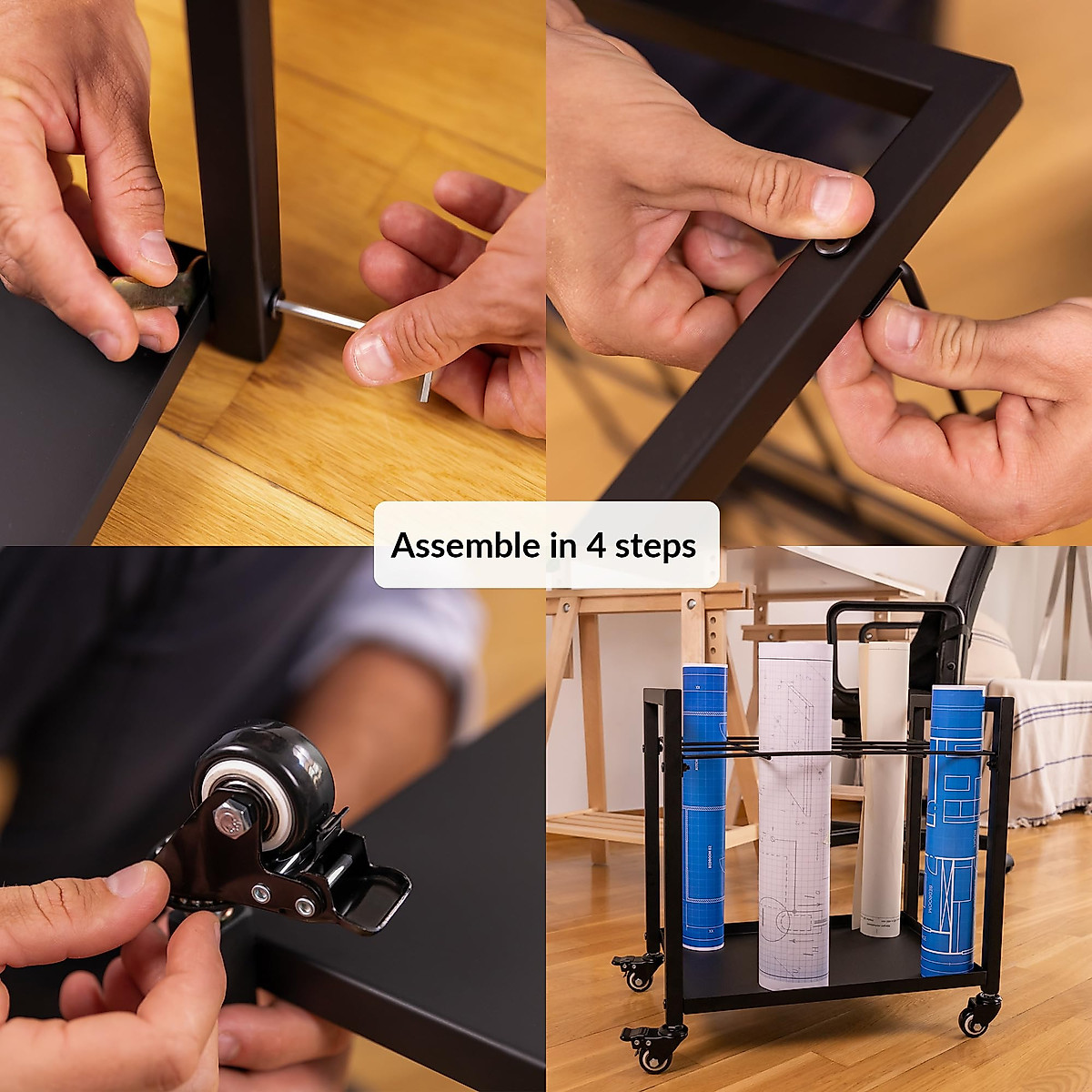 Assemble in 4 steps