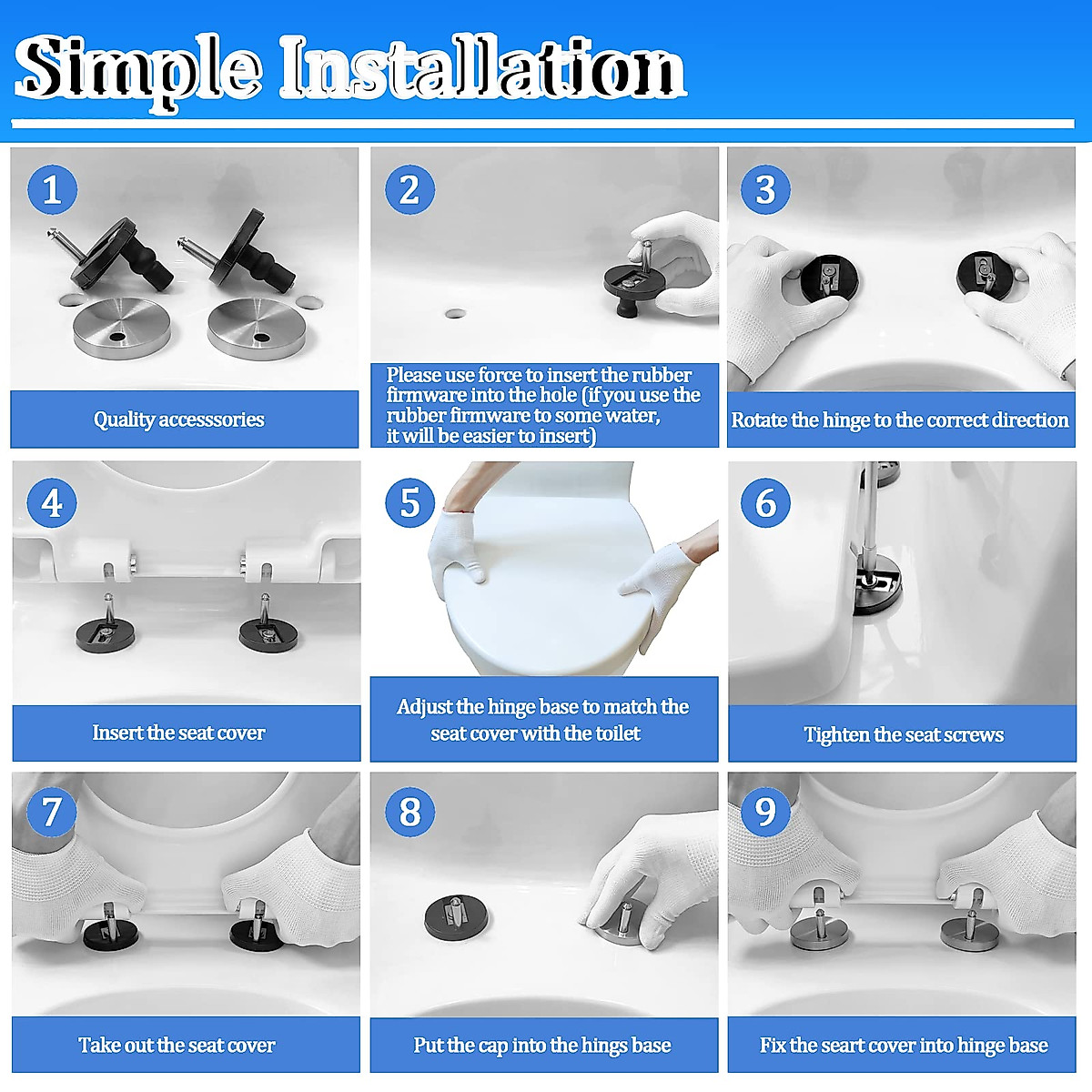 Simple Installation

1

Quality accesssories

2

Please use force to insert the rubber firmware into the hole (if you use the rubber firmware to some water, it will be easier to insert)

3

Rotate the hinge to the correct direction

4

Insert the seat cover

5

Adjust the hinge base to match the seat cover with the toilet

6

Tighten the seat screws

7

Take out the seat cover

8

Put the cap into the hings base

9

Fix the seart cover into hinge base