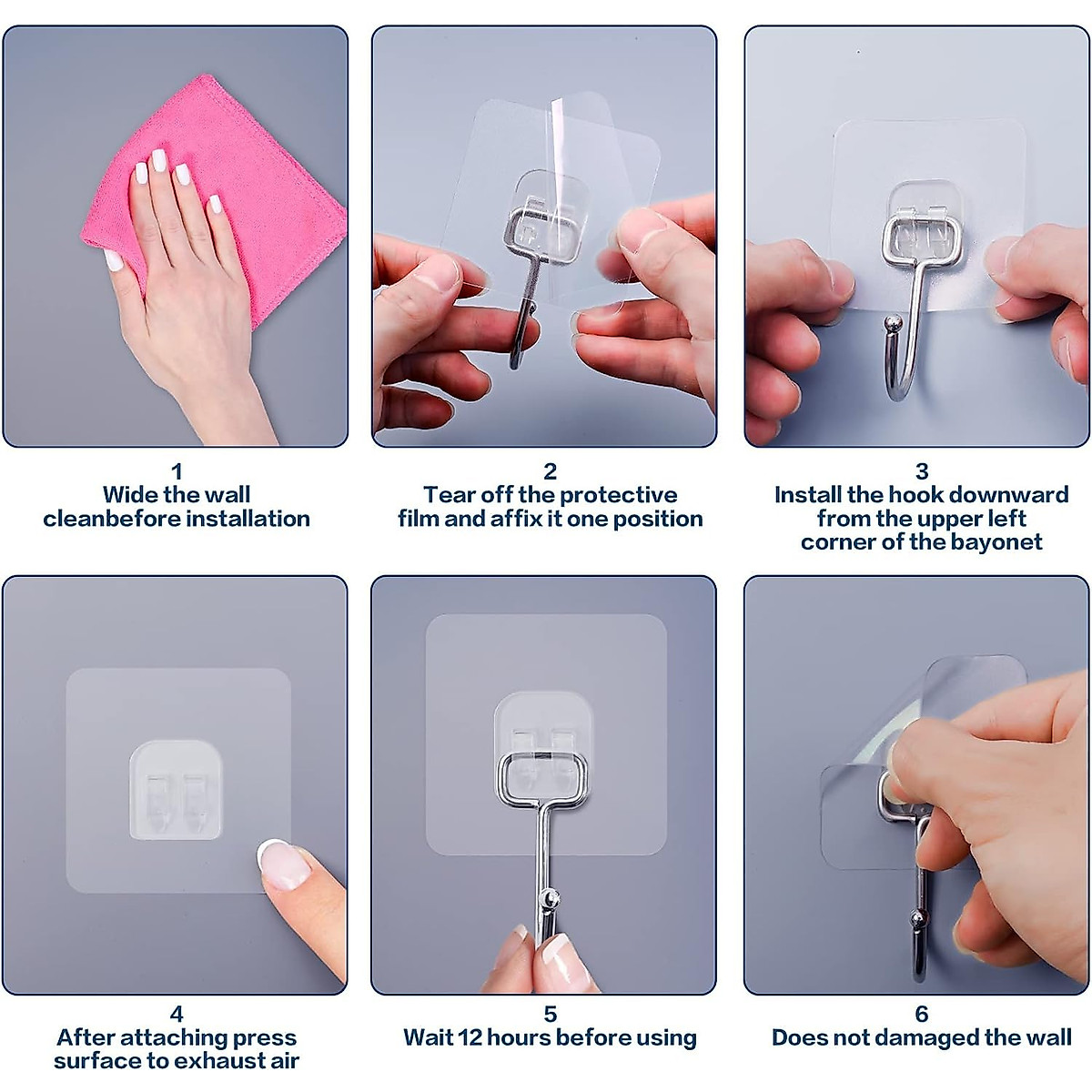 1
Wide the wall cleanbefore installation

2
Tear off the protective film and affix it one position

3
Install the hook downward from the upper left corner of the bayonet

4
After attaching press surface to exhaust air

5
Wait 12 hours before using

6
Does not damaged the wall