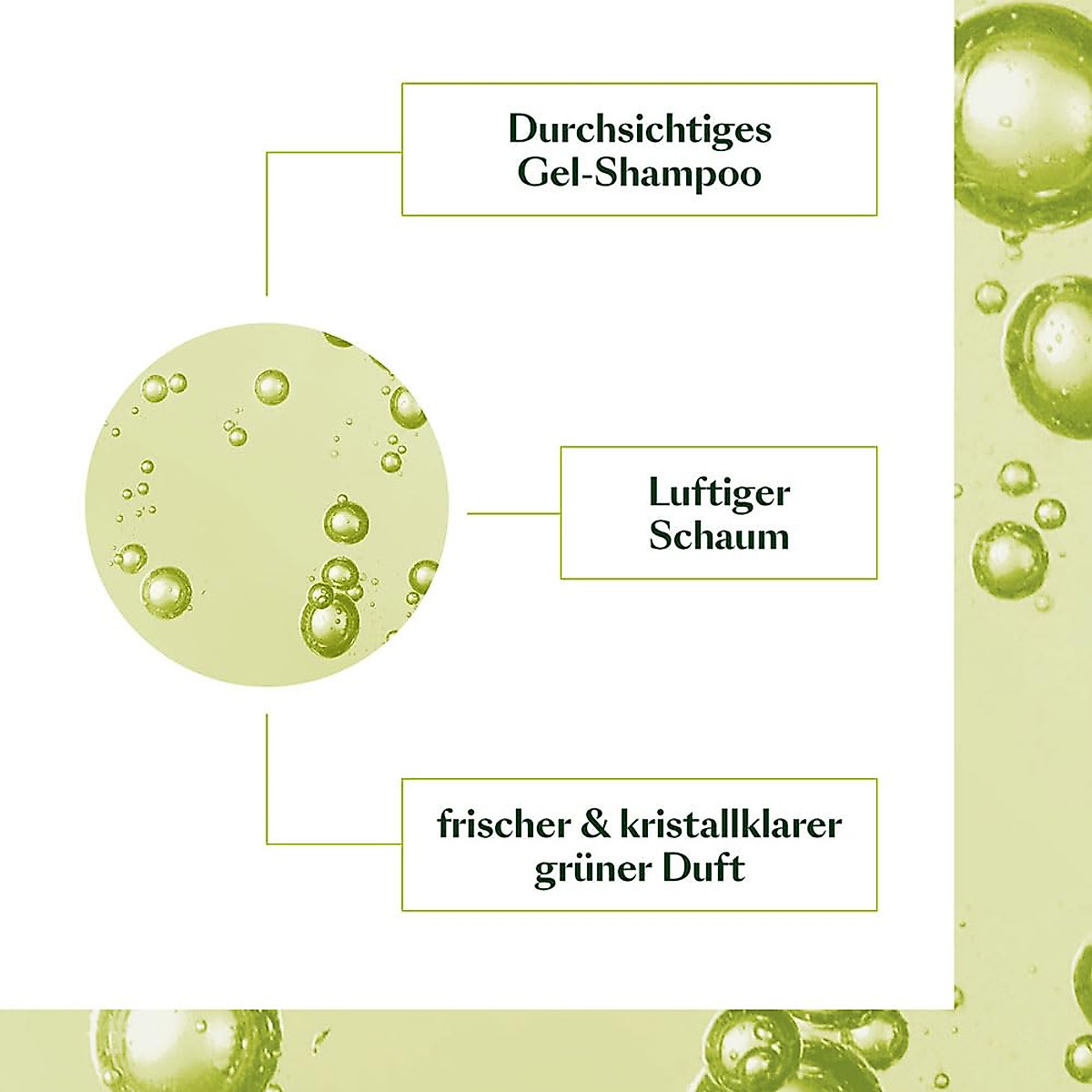 Durchsichtiges Gel-Shampoo

Luftiger Schaum

frischer & kristallklarer grüner Duft