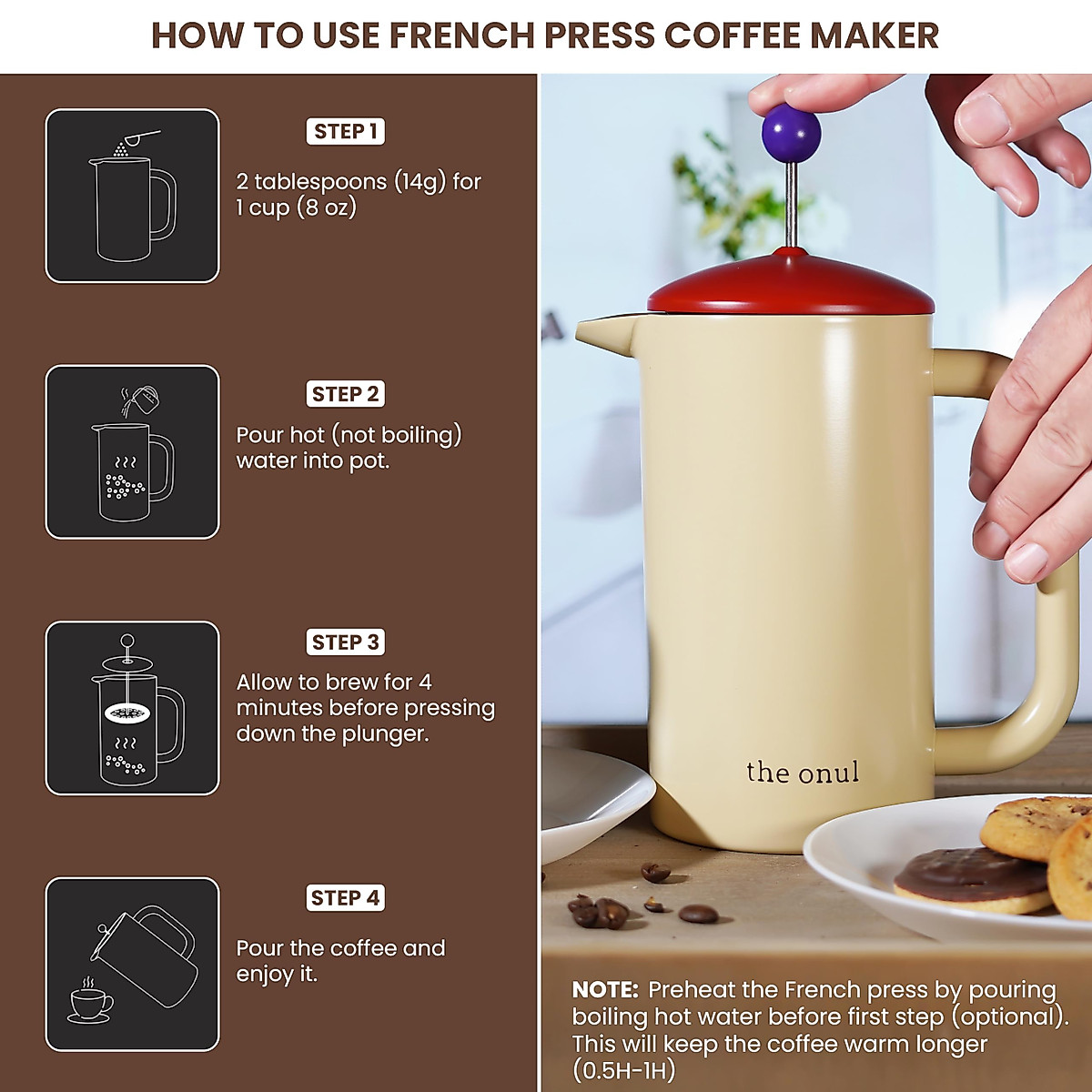 HOW TO USE FRENCH PRESS COFFEE MAKER

STEP 1

2 tablespoons (14g) for 1 cup (8 oz)

STEP 2

Pour hot (not boiling) water into pot.

STEP 3

Allow to brew for 4 minutes before pressing down the plunger.

STEP 4

Pour the coffee and enjoy it.

the onul

NOTE: Preheat the French press by pouring boiling hot water before first step (optional). This will keep the coffee warm longer (0.5H-1H)