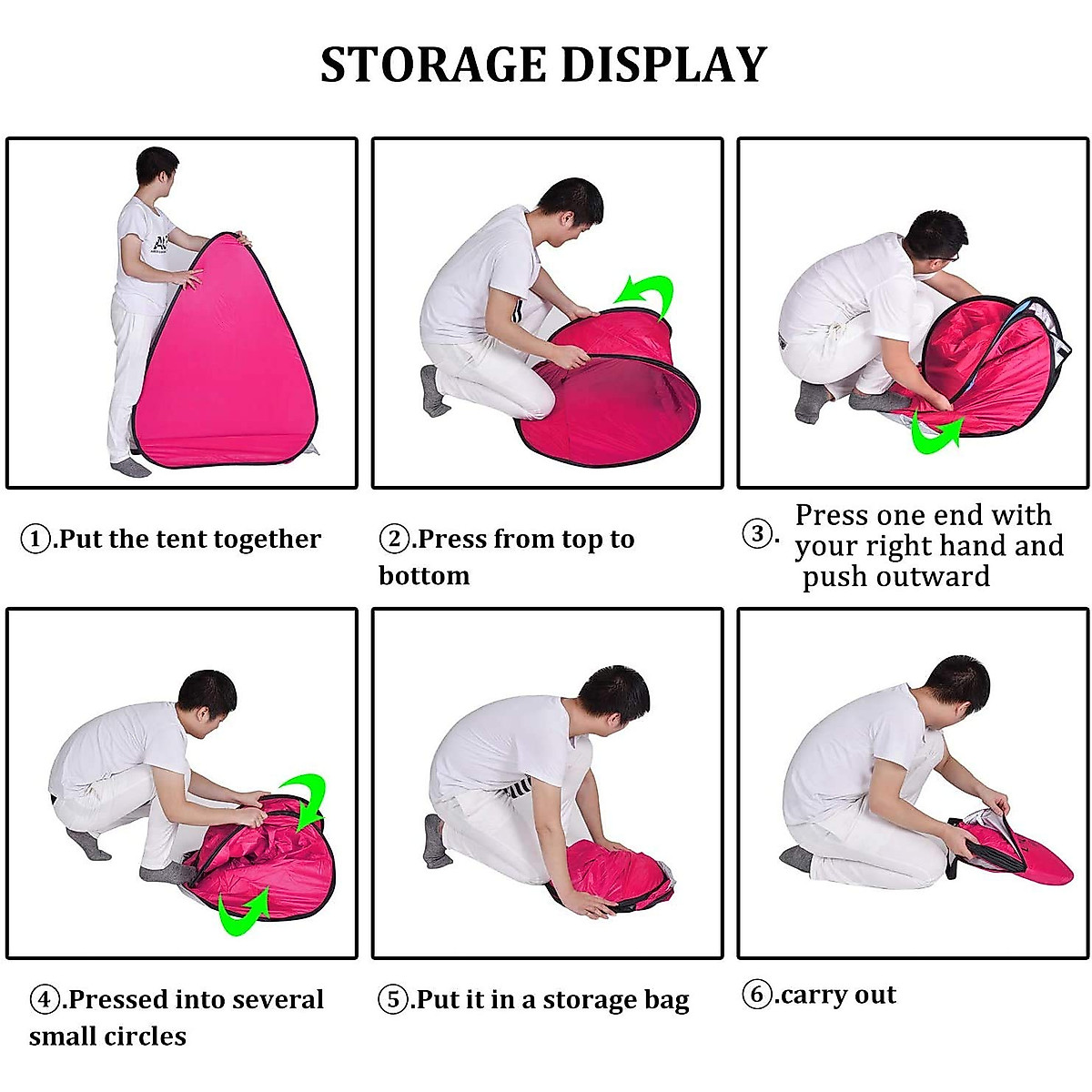 STORAGE DISPLAY

①.Put the tent together

②.Press from top to bottom

③. Press one end with your right hand and push outward

④.Pressed into several small circles

⑤.Put it in a storage bag

⑥.carry out