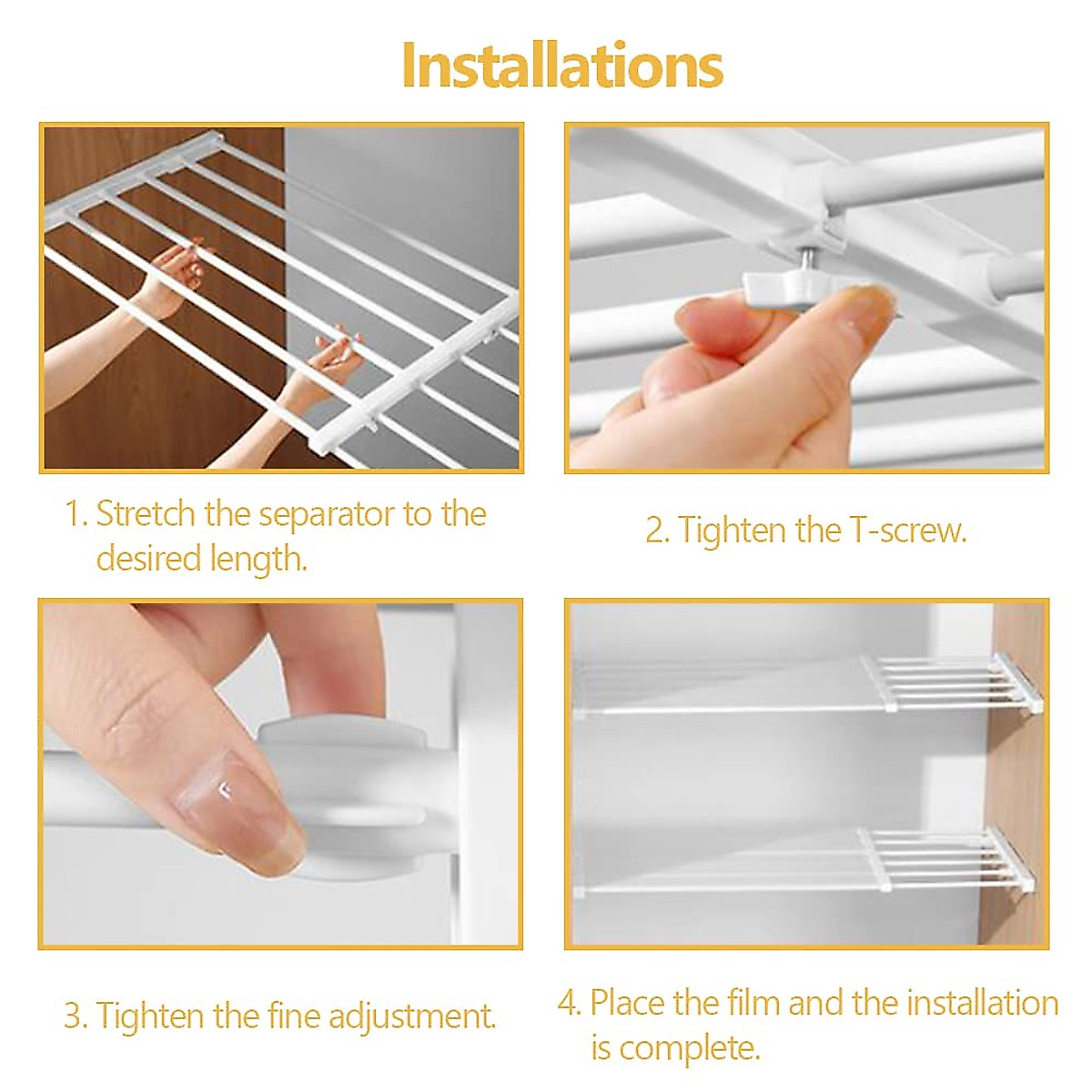 Installations

1. Stretch the separator to the desired length.

2. Tighten the T-screw.

3. Tighten the fine adjustment.

4. Place the film and the installation is complete.