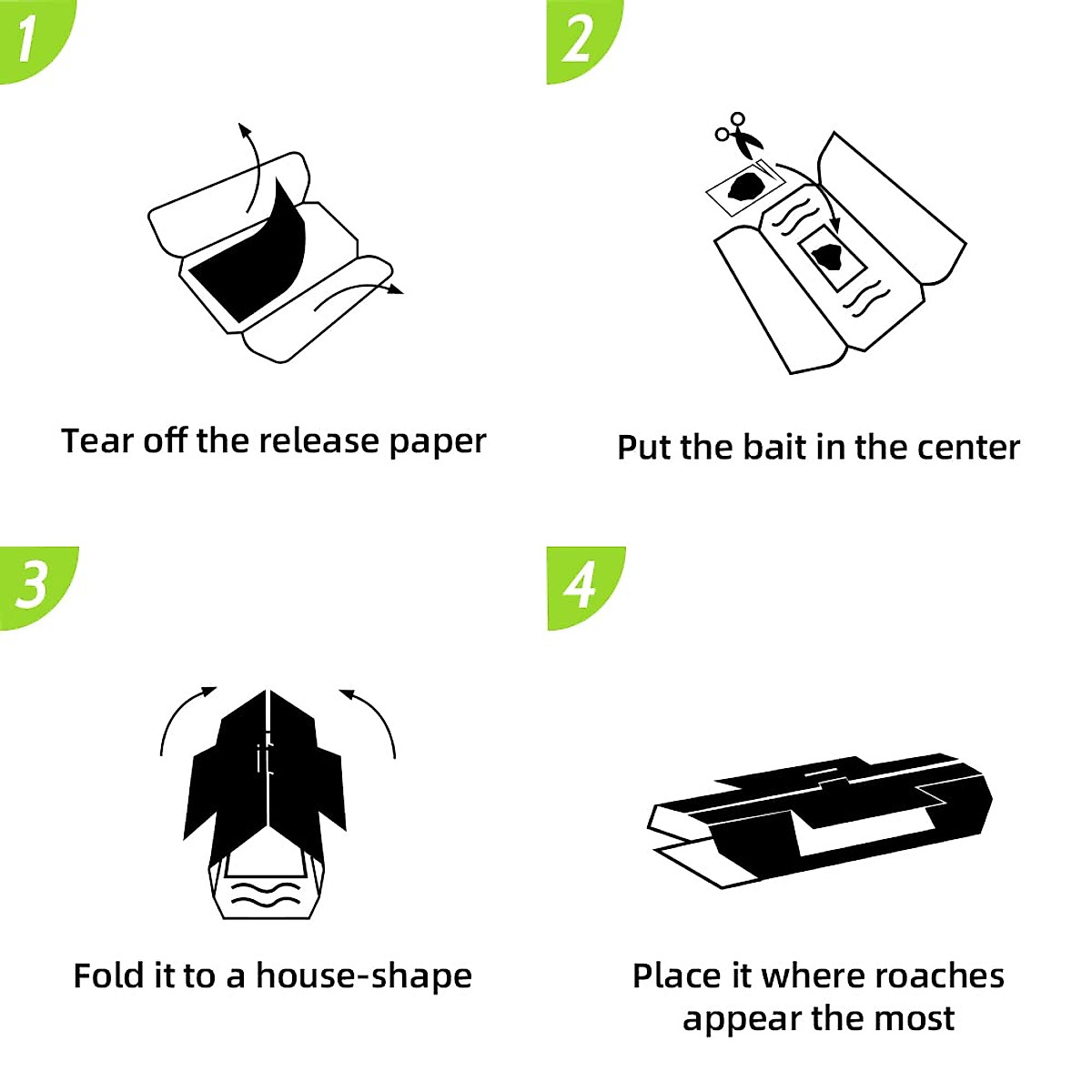 1

Tear off the release paper

2

Put the bait in the center

3

Fold it to a house-shape

4

Place it where roaches appear the most