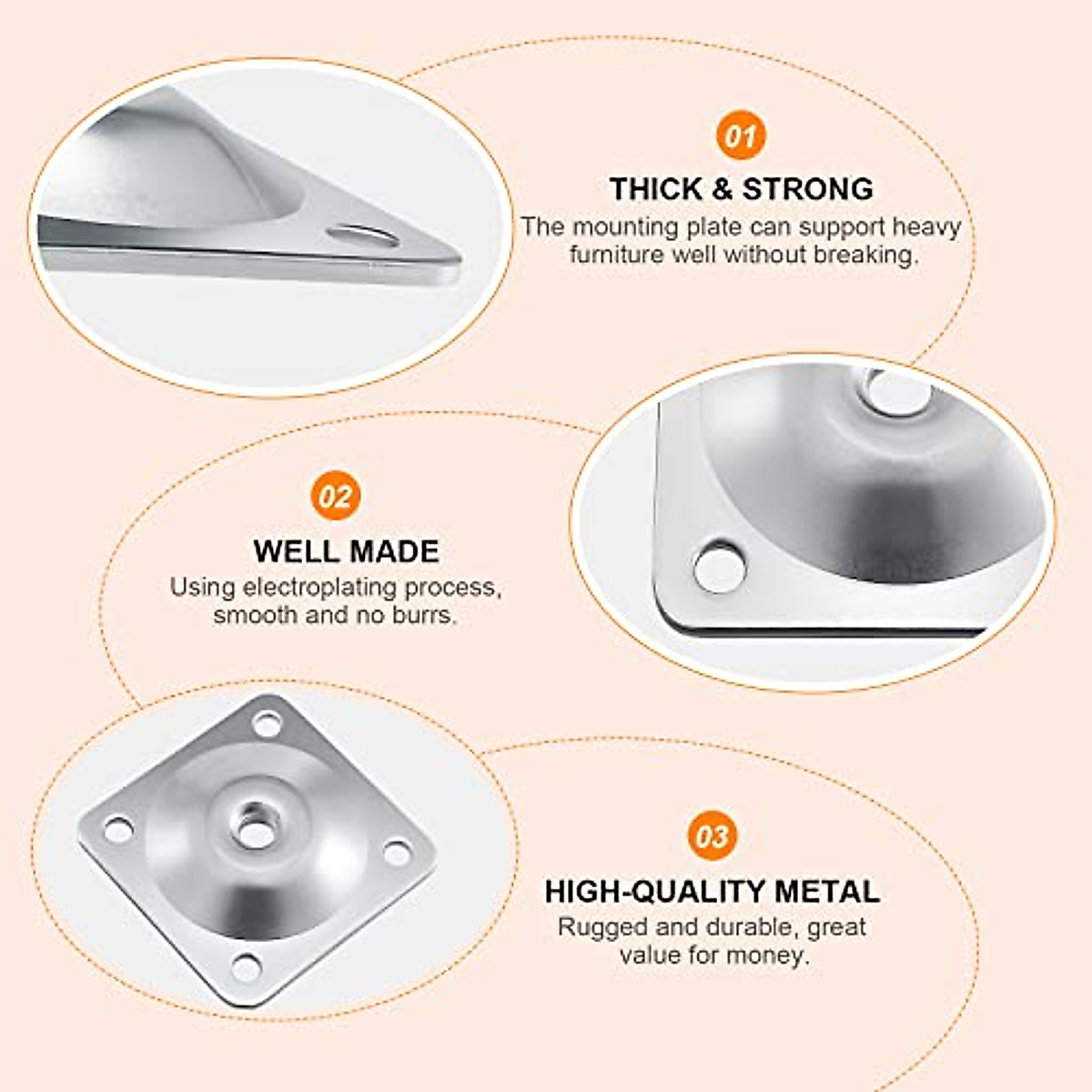 01

THICK & STRONG

The mounting plate can support heavy furniture well without breaking.

02

WELL MADE

Using electroplating process, smooth and no burrs.

03

HIGH-QUALITY METAL

Rugged and durable, great value for money.