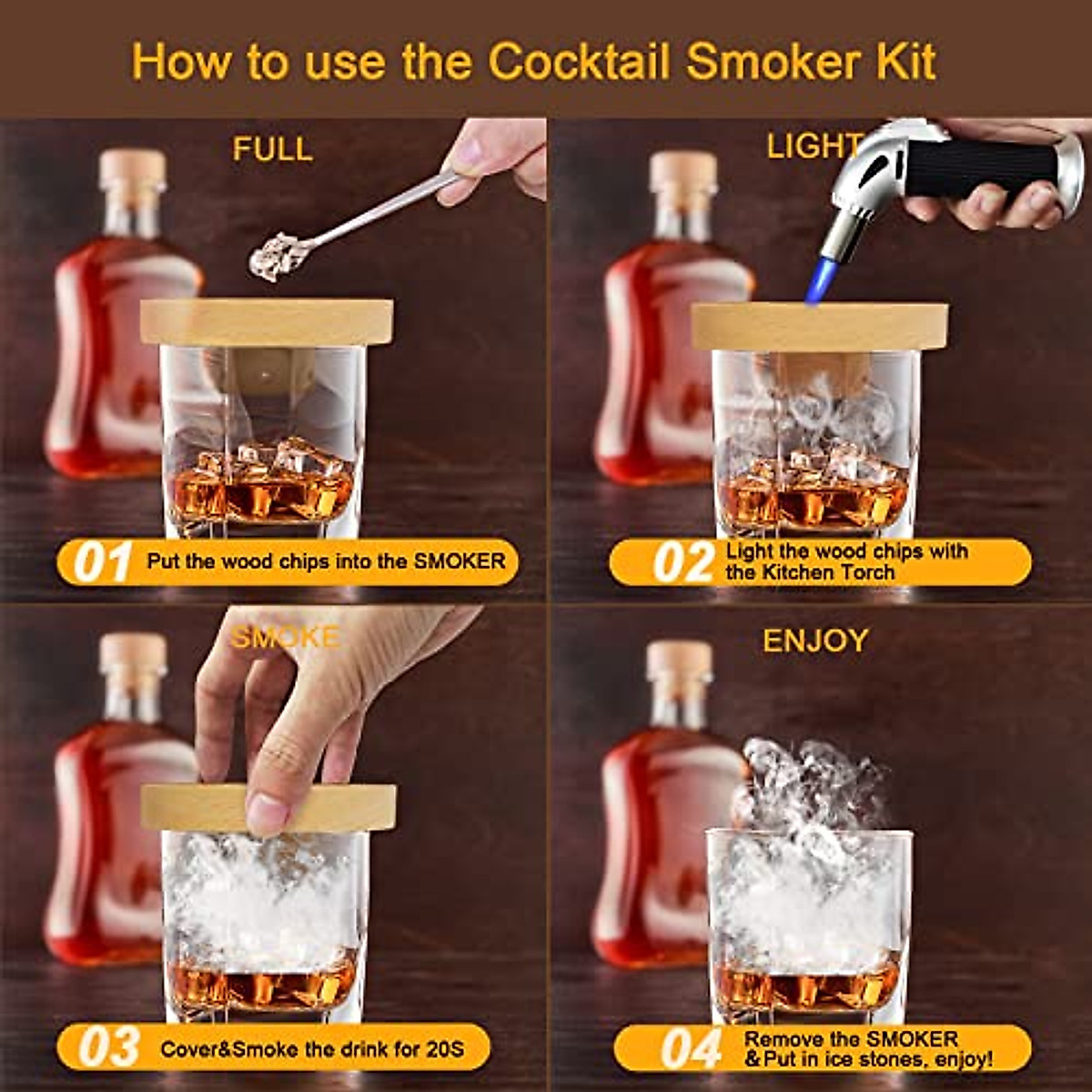 How to use the Cocktail Smoker Kit

FULL

01 Put the wood chips into the SMOKER

LIGHT

02 Light the wood chips with the Kitchen Torch

SMOKE

03 Cover&Smoke the drink for 20S

ENJOY

04 Remove the SMOKER &Put in ice stones, enjoy!