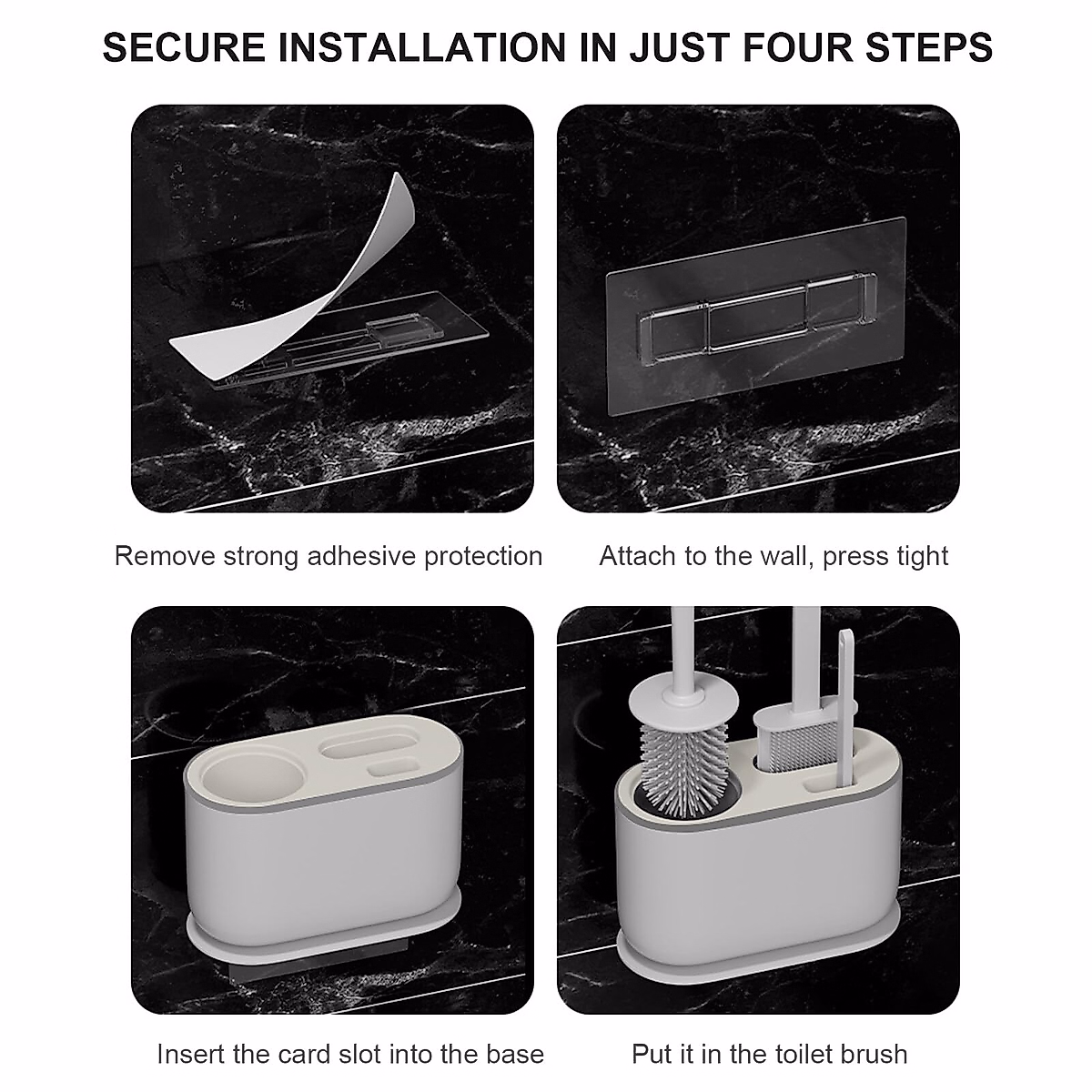 SECURE INSTALLATION IN JUST FOUR STEPS

Remove strong adhesive protection

Attach to the wall, press tight

Insert the card slot into the base

Put it in the toilet brush