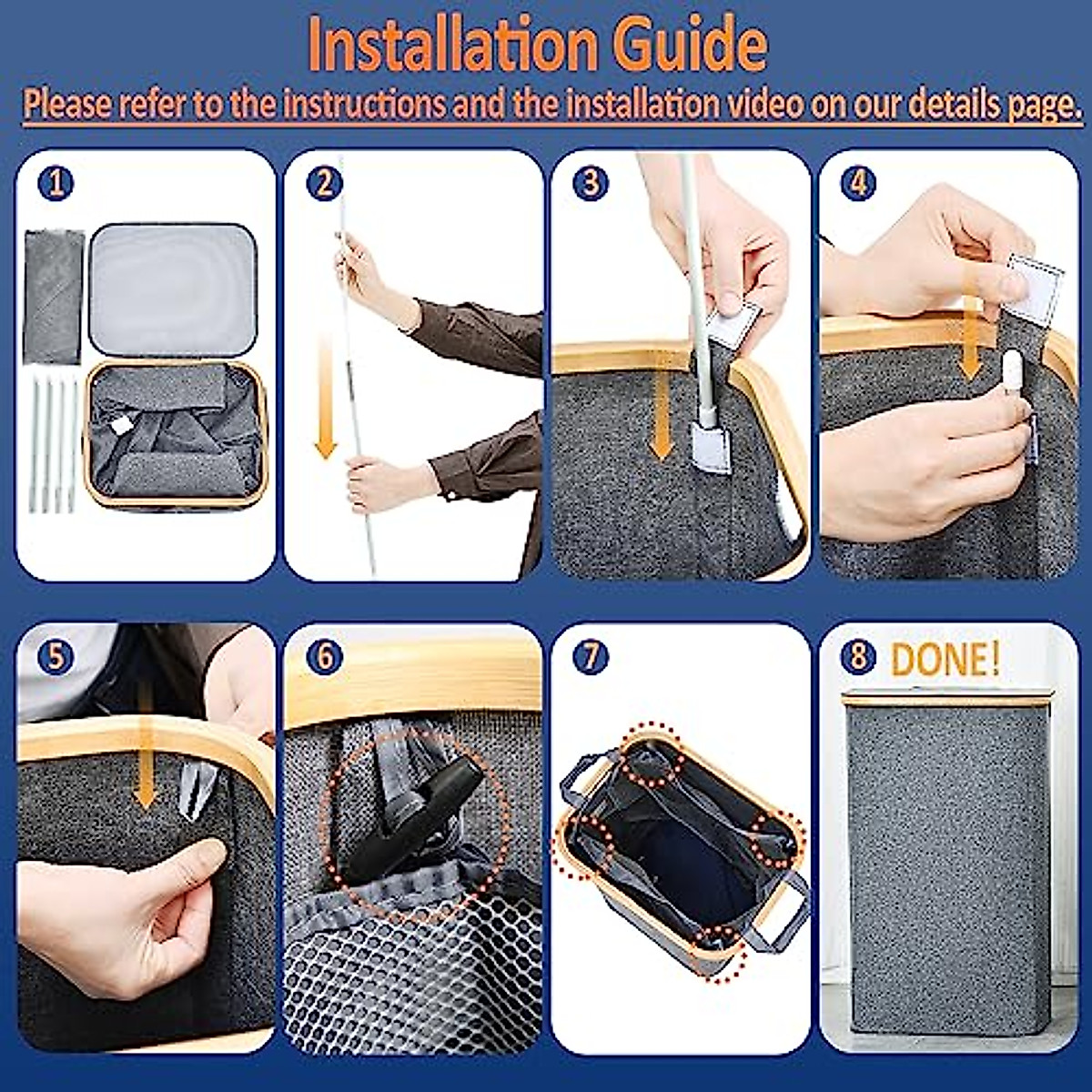 Installation Guide

Please refer to the instructions and the installation video on our details page.

1

2

3

4

5

6

7

8 DONE!