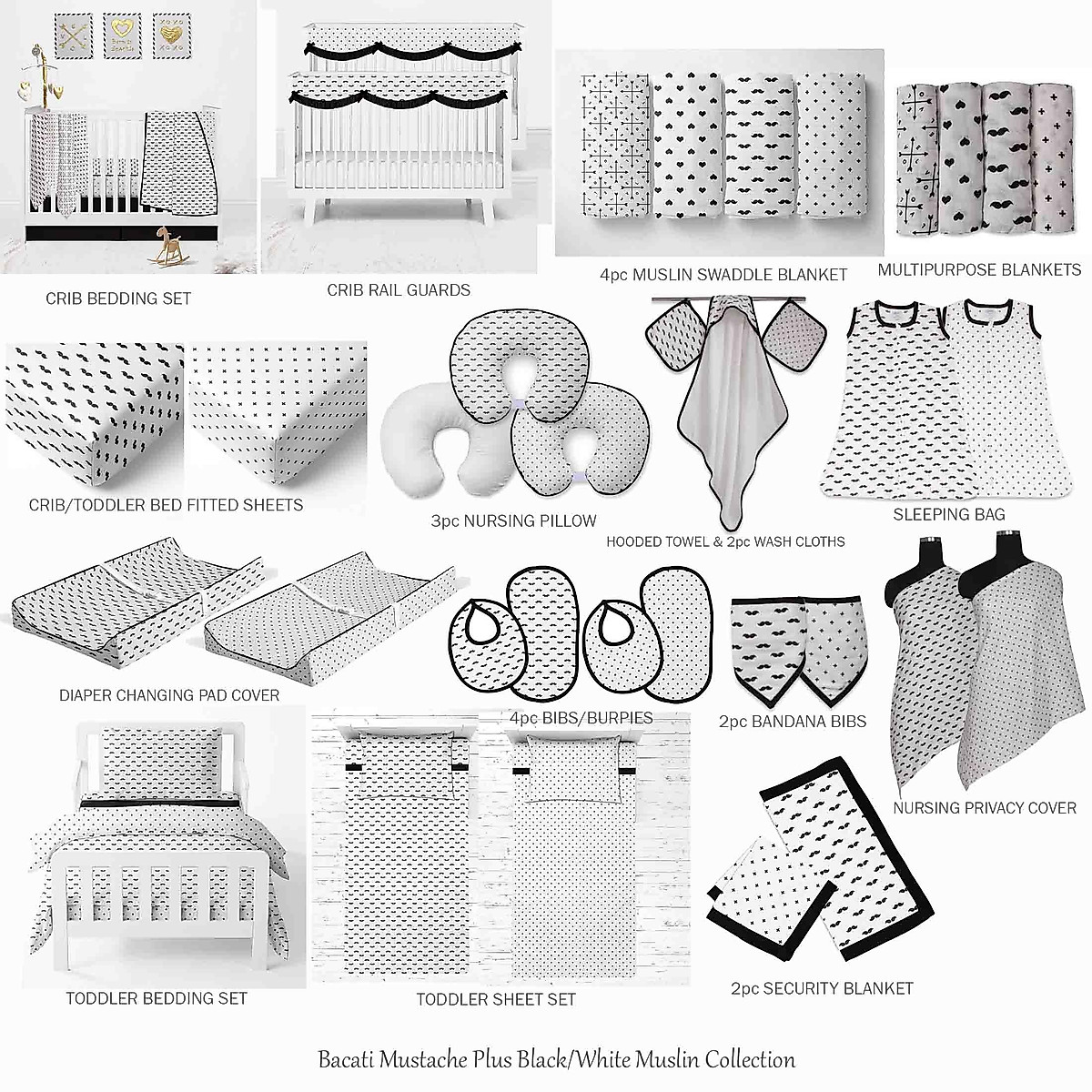 CRIB BEDDING SET

CRIB RAIL GUARDS

4pc MUSLIN SWADDLE BLANKET

MULTIPURPOSE BLANKETS

CRIB/TODDLER BED FITTED SHEETS

3pc NURSING PILLOW

HOODED TOWEL & 2pc WASH CLOTHS

SLEEPING BAG

DIAPER CHANGING PAD COVER

4pc BIBS/BURPIES

2pc BANDANA BIBS

NURSING PRIVACY COVER

TODDLER BEDDING SET

TODDLER SHEET SET

2pc SECURITY BLANKET

Bacati Mustache Plus Black/White Muslin Collection