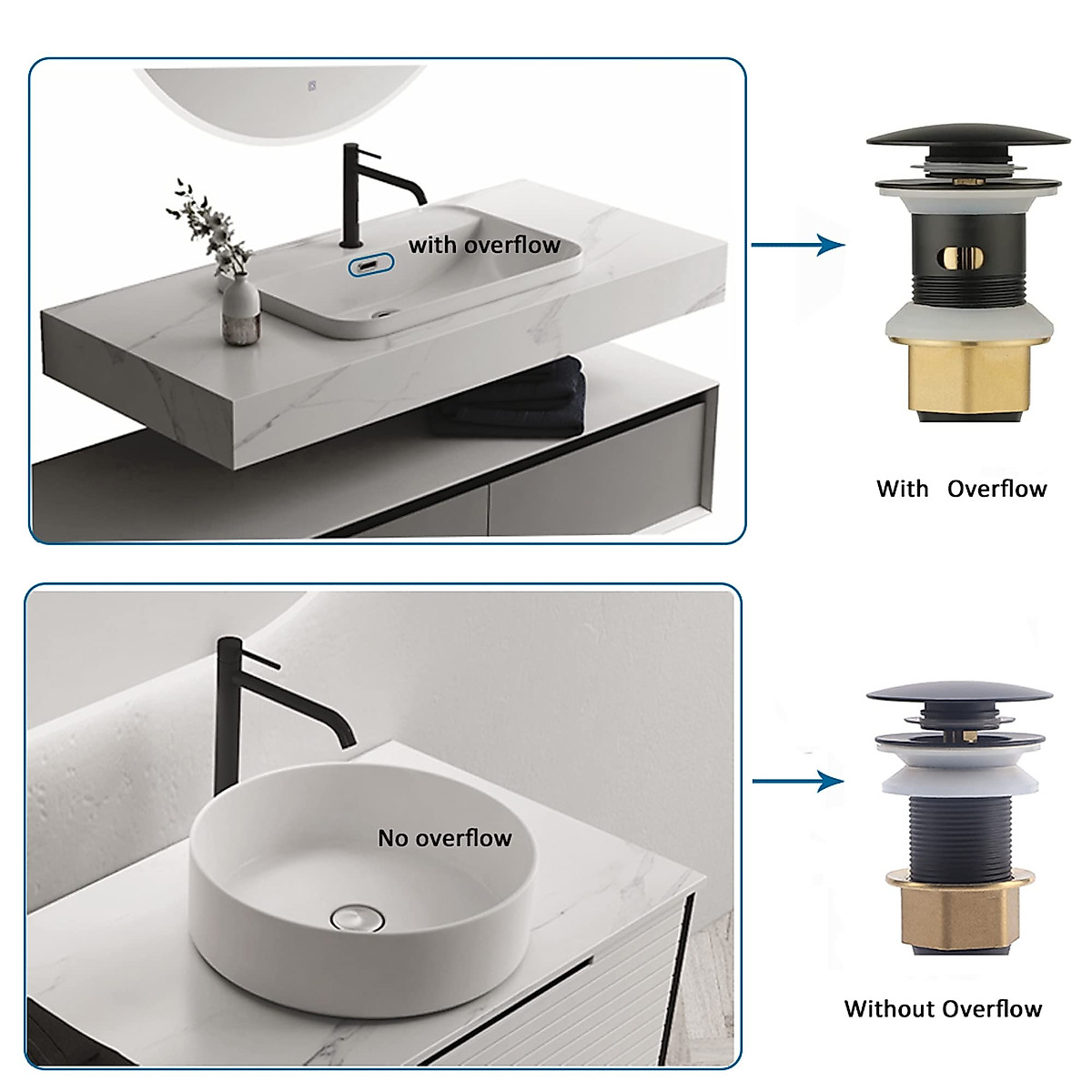 with overflow

With Overflow

No overflow

Without Overflow