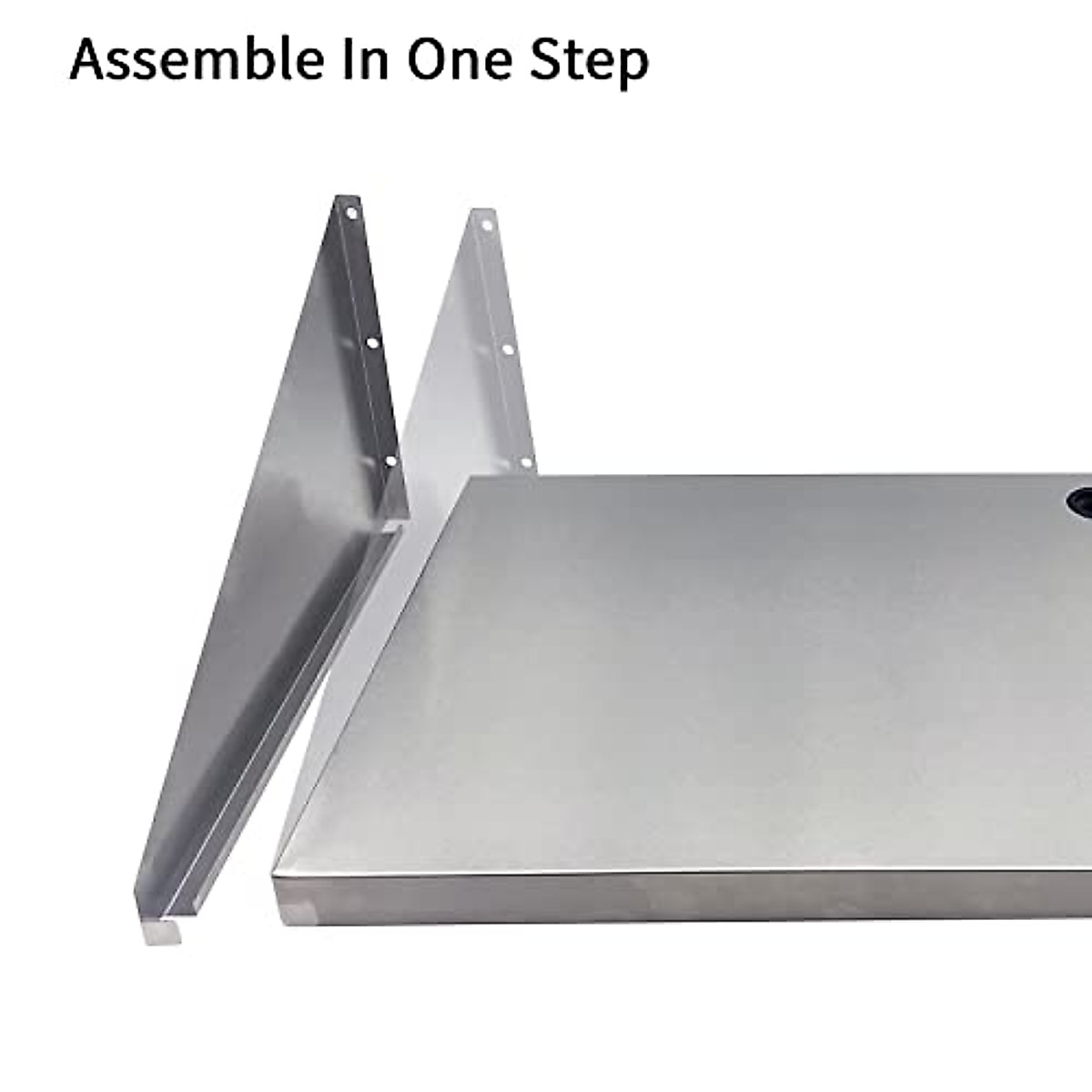 Assemble In One Step