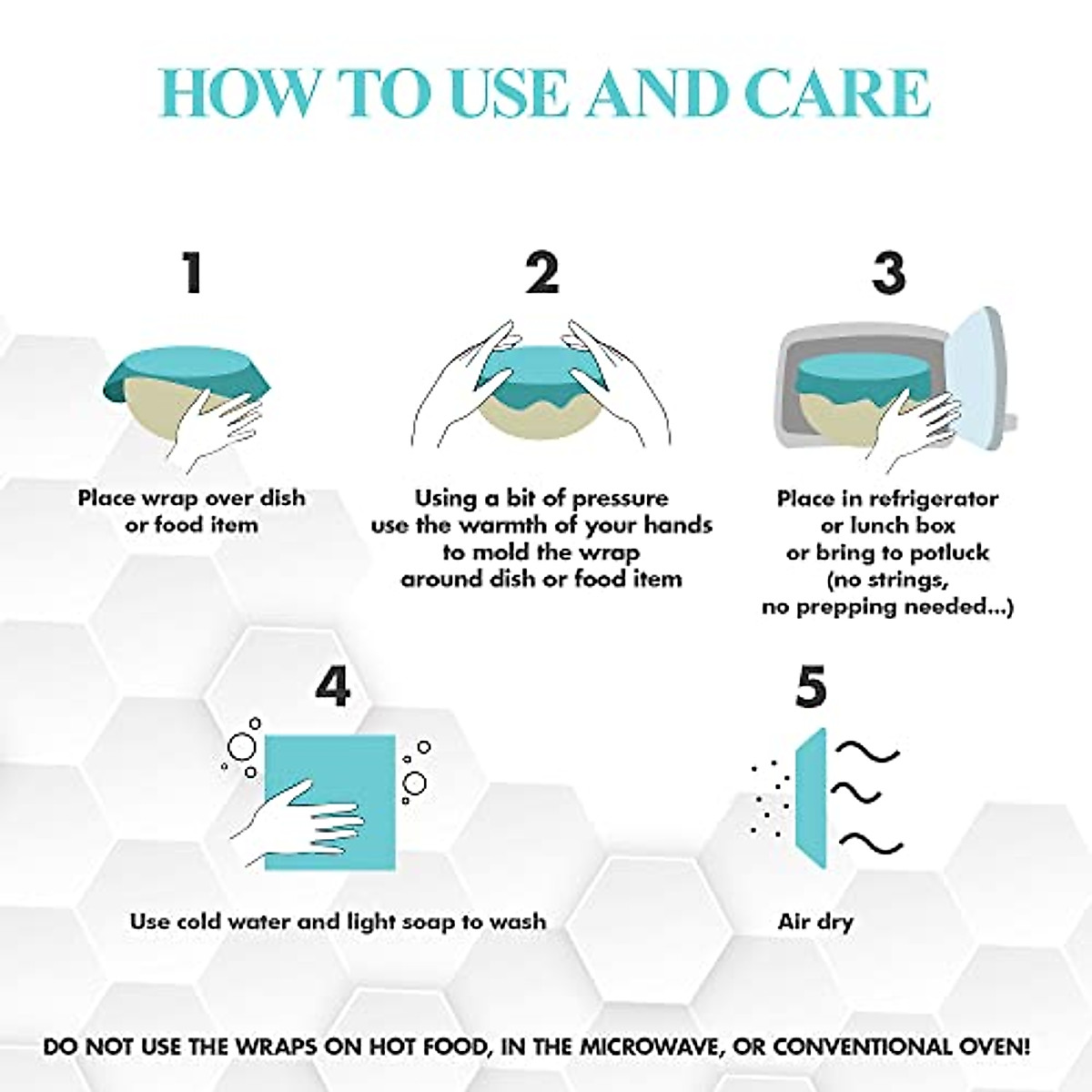 HOW TO USE AND CARE

1

Place wrap over dish or food item

2

Using a bit of pressure use the warmth of your hands to mold the wrap around dish or food item

3

Place in refrigerator or lunch box or bring to potluck (no strings, no prepping needed...)

4

Use cold water and light soap to wash

5

Air dry

DO NOT USE THE WRAPS ON HOT FOOD, IN THE MICROWAVE, OR CONVENTIONAL OVEN!