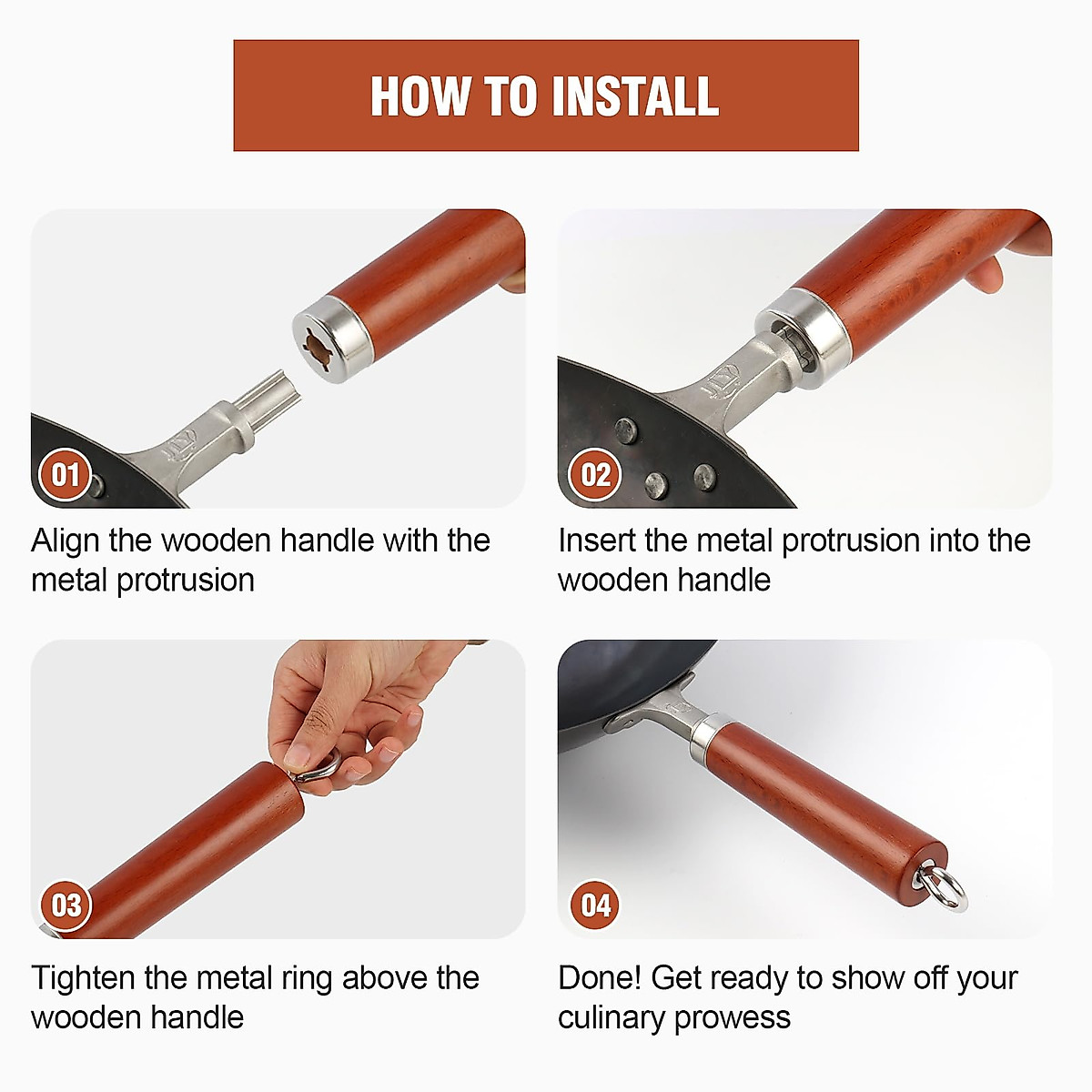 HOW TO INSTALL

01

Align the wooden handle with the metal protrusion

02

Insert the metal protrusion into the wooden handle

03

Tighten the metal ring above the wooden handle

04

Done! Get ready to show off your culinary prowess